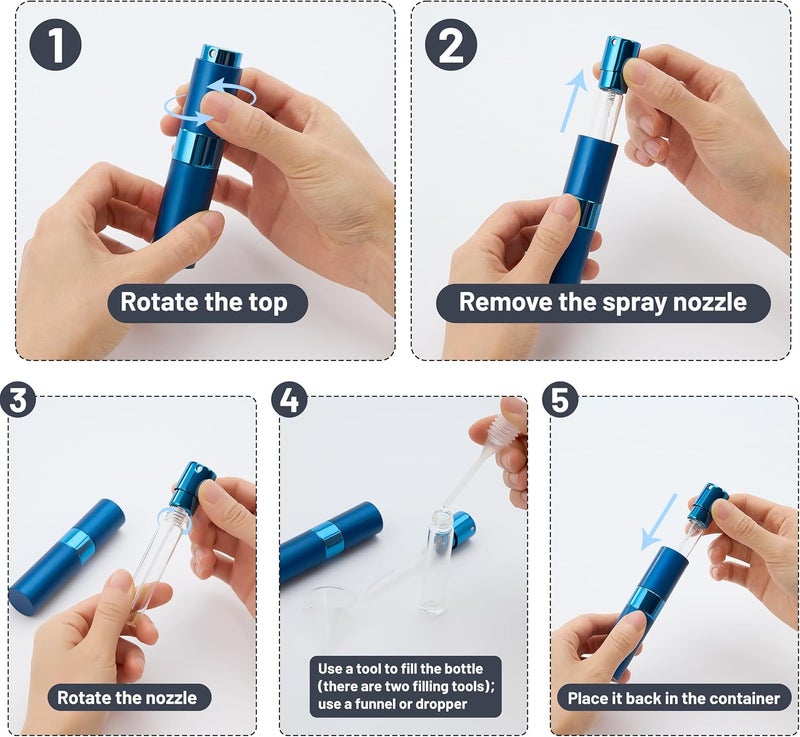 1
Rotate the top

2
Remove the spray nozzle

3
Rotate the nozzle

4
Use a tool to fill the bottle (there are two filling tools); use a funnel or dropper

5
Place it back in the container