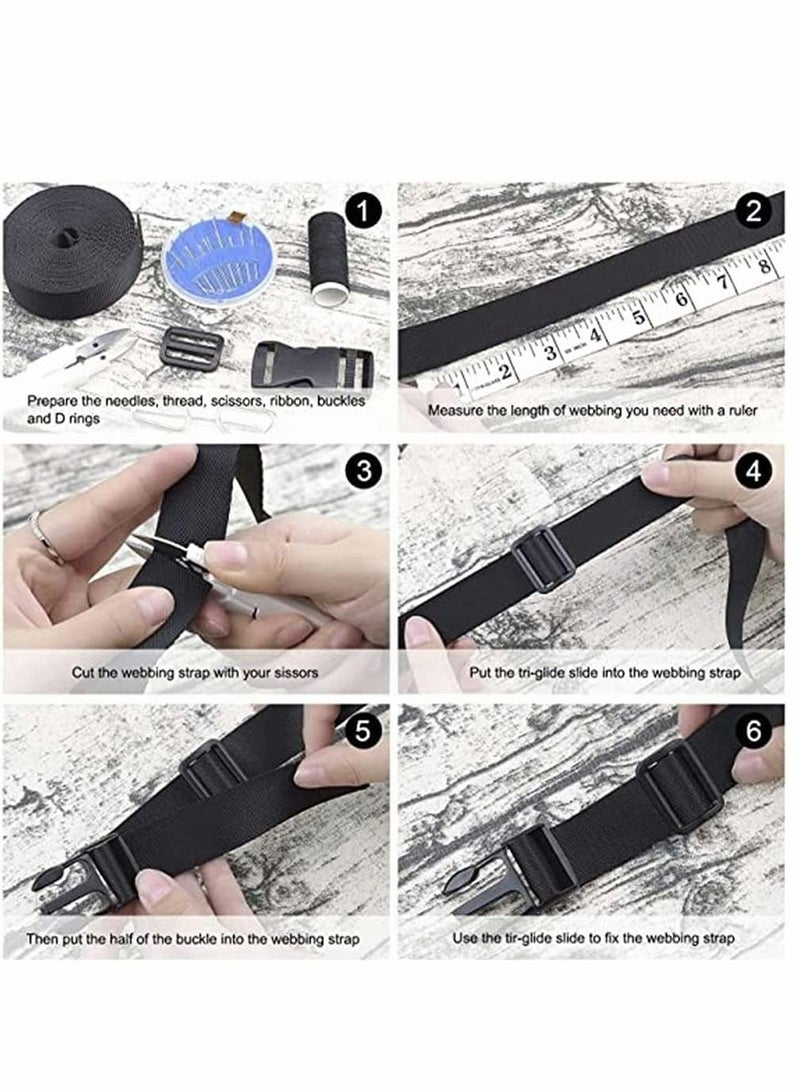 1

Prepare the needles, thread, scissors, ribbon, buckles and D rings

2

1 2 3 4 5 6 7 8

Measure the length of webbing you need with a ruler

3

Cut the webbing strap with your sissors

4

Put the tri-glide slide into the webbing strap

5

Then put the half of the buckle into the webbing strap

6

Use the tir-glide slide to fix the webbing strap