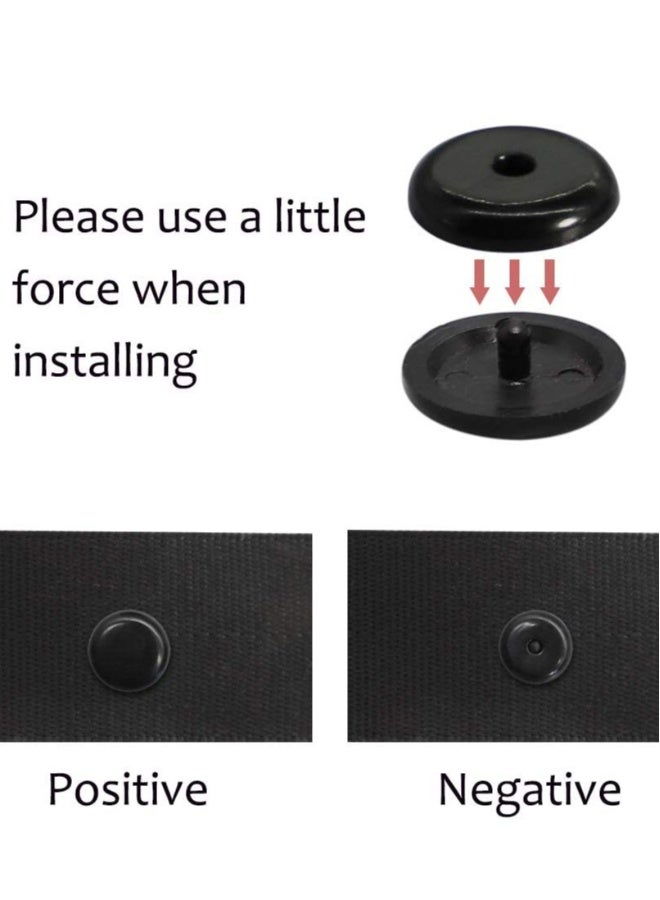 Please use a little force when installing

Positive

Negative