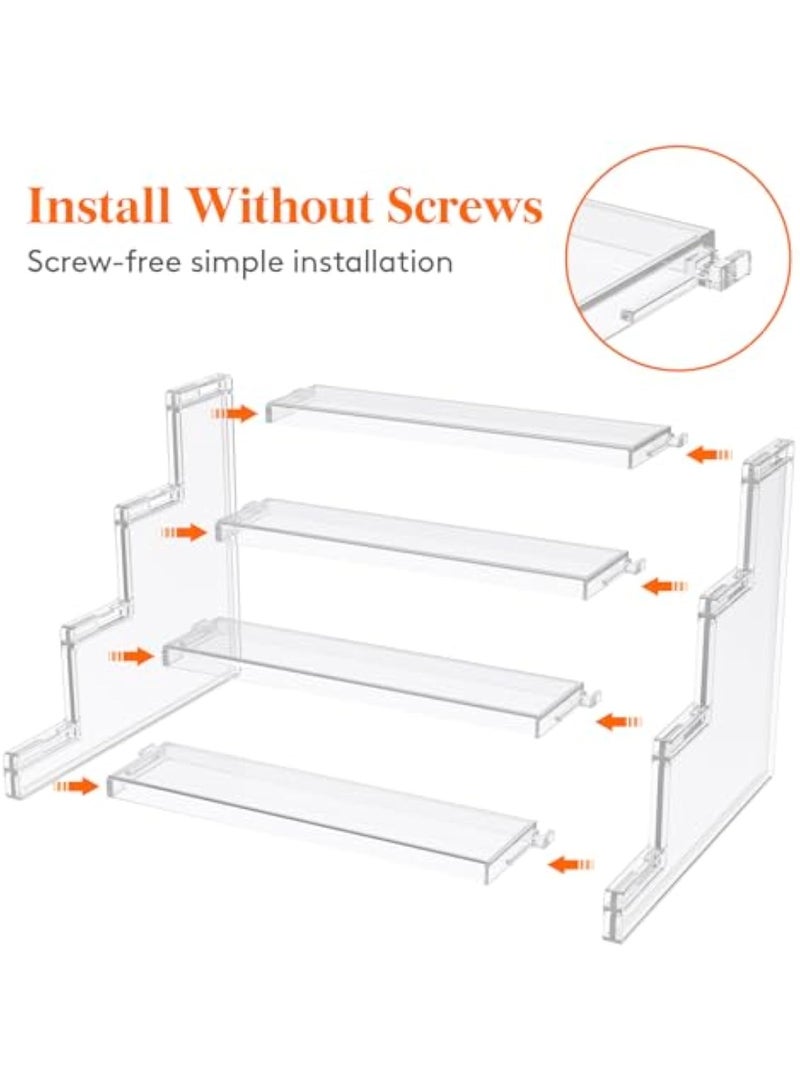 Install Without Screws
Screw-free simple installation