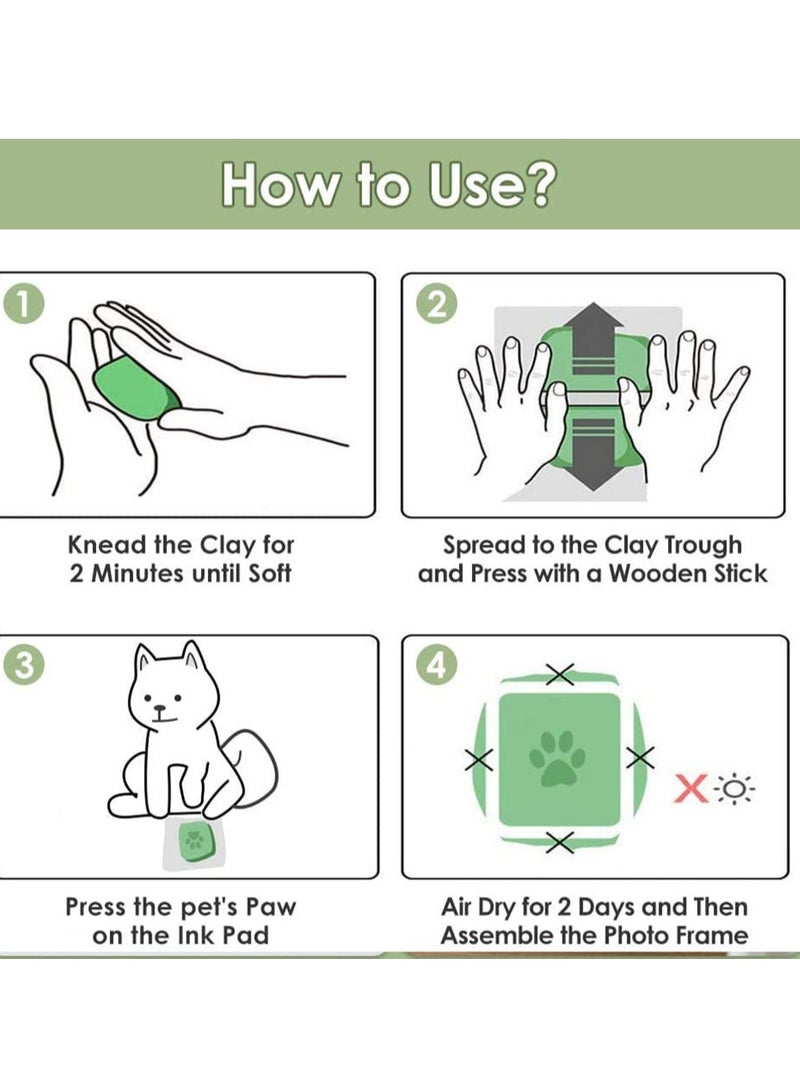 How to Use?

1

Knead the Clay for 2 Minutes until Soft

2

Spread to the Clay Trough and Press with a Wooden Stick

3

Press the pet's Paw on the Ink Pad

4

Air Dry for 2 Days and Then Assemble the Photo Frame