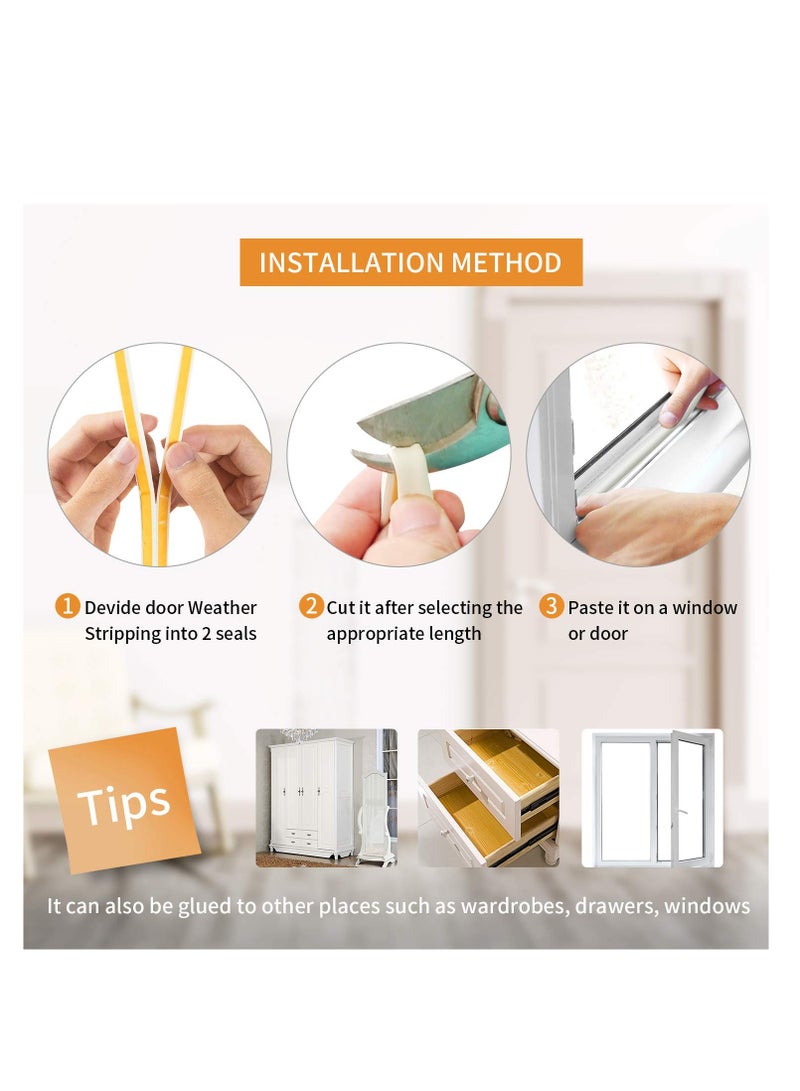 INSTALLATION METHOD

1 Devide door Weather Stripping into 2 seals

2 Cut it after selecting the appropriate length

3 Paste it on a window or door

Tips

It can also be glued to other places such as wardrobes, drawers, windows