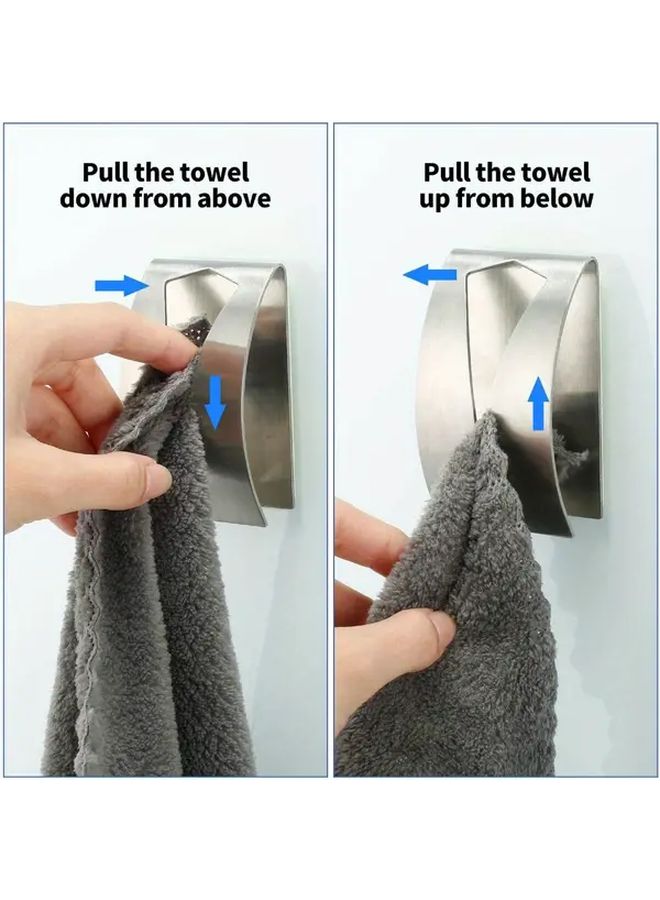 Pull the towel down from above

Pull the towel up from below