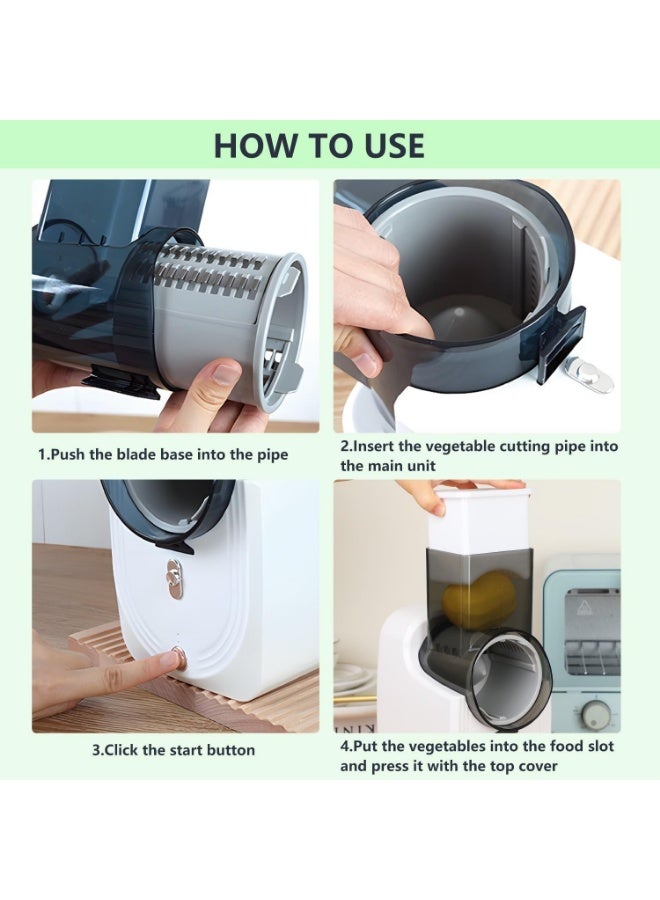 HOW TO USE

1.Push the blade base into the pipe

2.Insert the vegetable cutting pipe into the main unit

3.Click the start button

4.Put the vegetables into the food slot and press it with the top cover