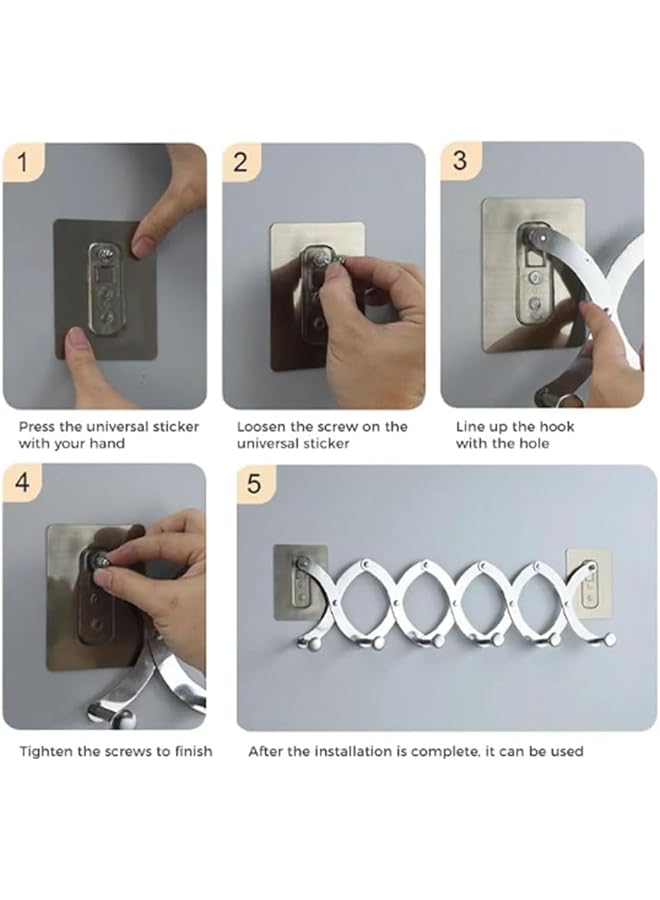 1

Press the universal sticker with your hand

2

Loosen the screw on the universal sticker

3

Line up the hook with the hole

4

Tighten the screws to finish

5

After the installation is complete, it can be used