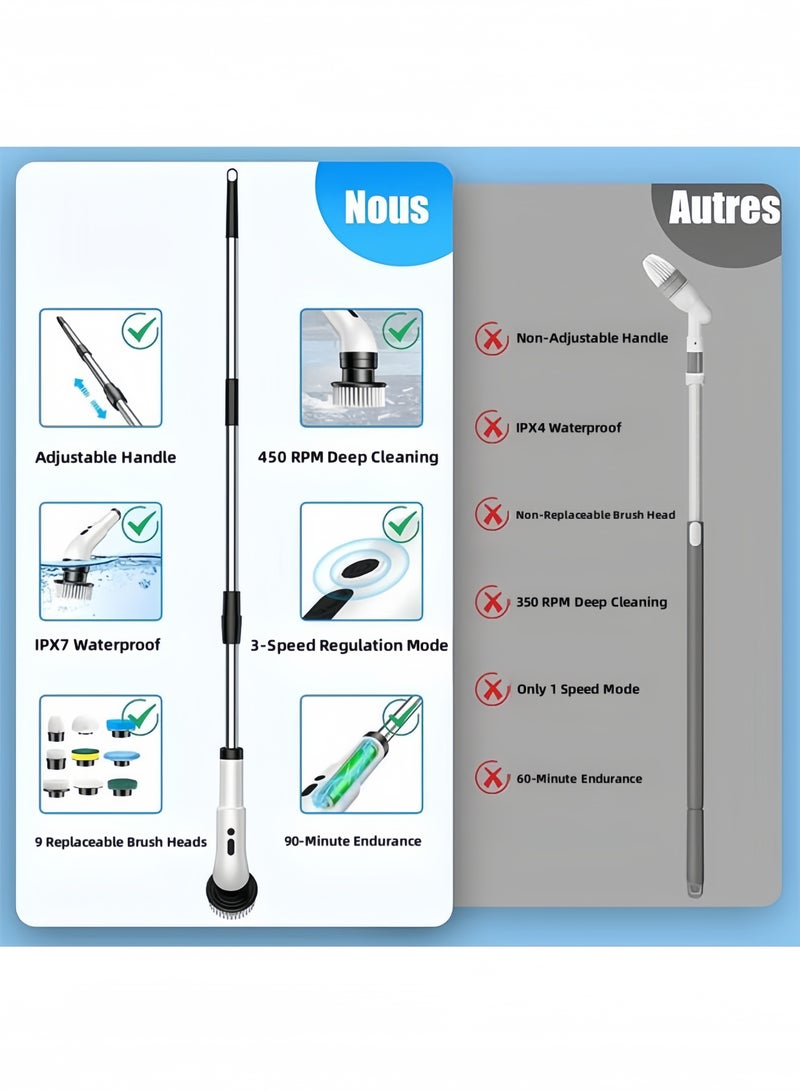 Nous

Adjustable Handle

450 RPM Deep Cleaning

IPX7 Waterproof

3-Speed Regulation Mode

9 Replaceable Brush Heads

90-Minute Endurance

Autres

Non-Adjustable Handle

IPX4 Waterproof

Non-Replaceable Brush Head

350 RPM Deep Cleaning

Only 1 Speed Mode

60-Minute Endurance