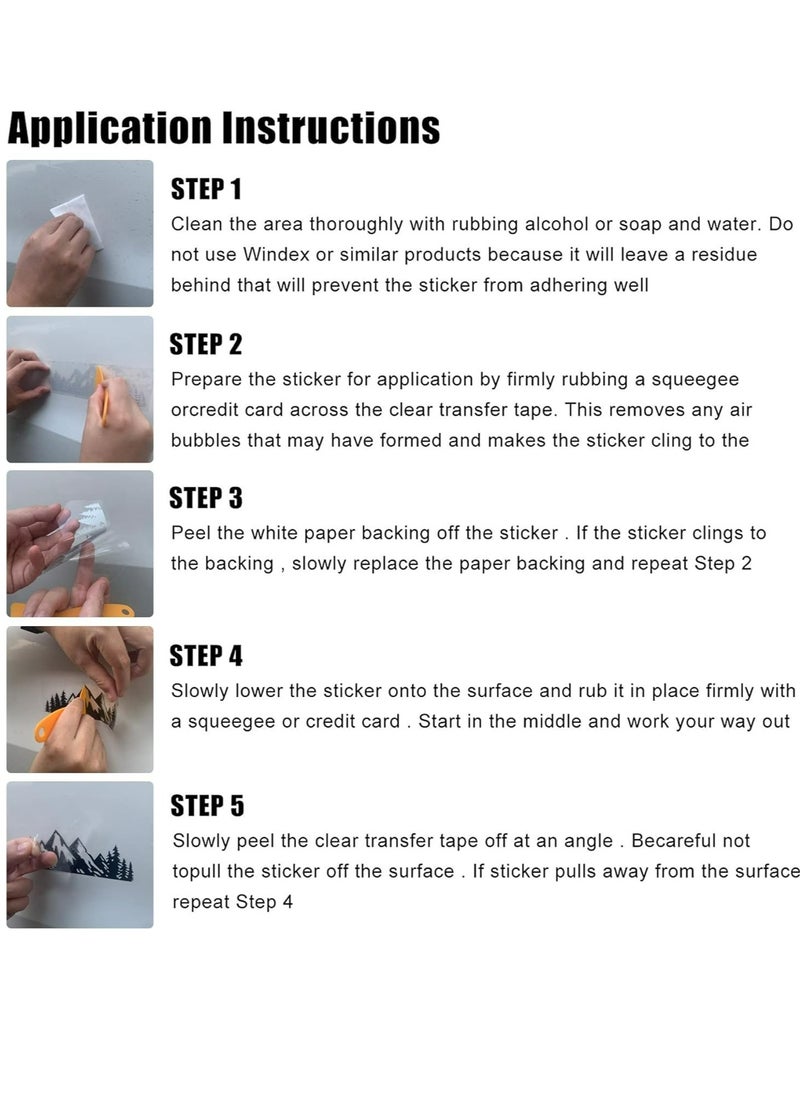 Application Instructions

STEP 1
Clean the area thoroughly with rubbing alcohol or soap and water. Do not use Windex or similar products because it will leave a residue behind that will prevent the sticker from adhering well

STEP 2
Prepare the sticker for application by firmly rubbing a squeegee orcredit card across the clear transfer tape. This removes any air bubbles that may have formed and makes the sticker cling to the

STEP 3
Peel the white paper backing off the sticker . If the sticker clings to the backing , slowly replace the paper backing and repeat Step 2

STEP 4
Slowly lower the sticker onto the surface and rub it in place firmly with a squeegee or credit card . Start in the middle and work your way out

STEP 5
Slowly peel the clear transfer tape off at an angle . Becareful not topull the sticker off the surface . If sticker pulls away from the surface repeat Step 4