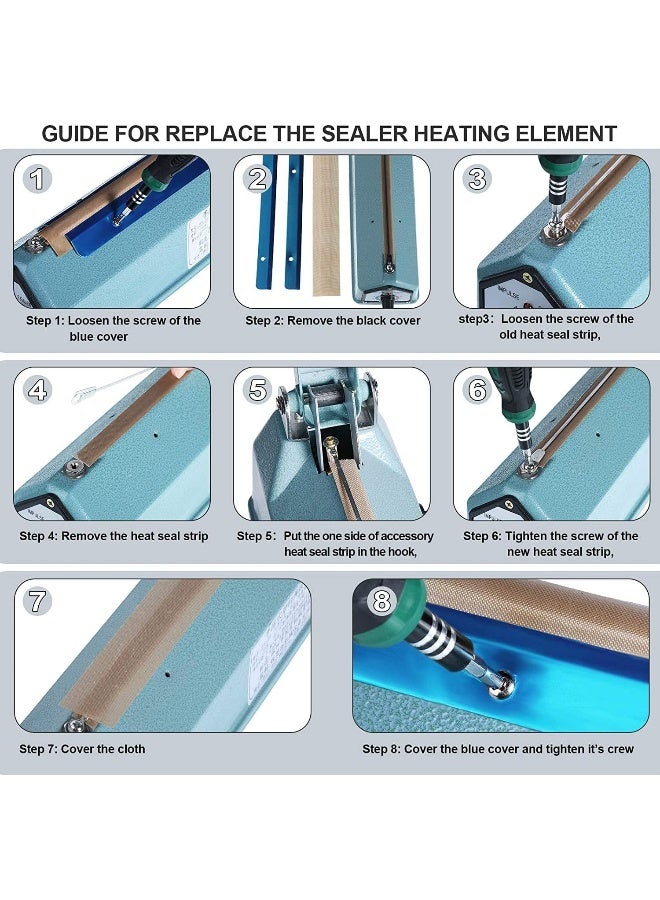 GUIDE FOR REPLACE THE SEALER HEATING ELEMENT

1

Step 1: Loosen the screw of the blue cover

2

Step 2: Remove the black cover

3

step3: Loosen the screw of the old heat seal strip,

4

Step 4: Remove the heat seal strip

5

Step 5: Put the one side of accessory heat seal strip in the hook,

6

Step 6: Tighten the screw of the new heat seal strip,

7

Step 7: Cover the cloth

8

Step 8: Cover the blue cover and tighten it's crew