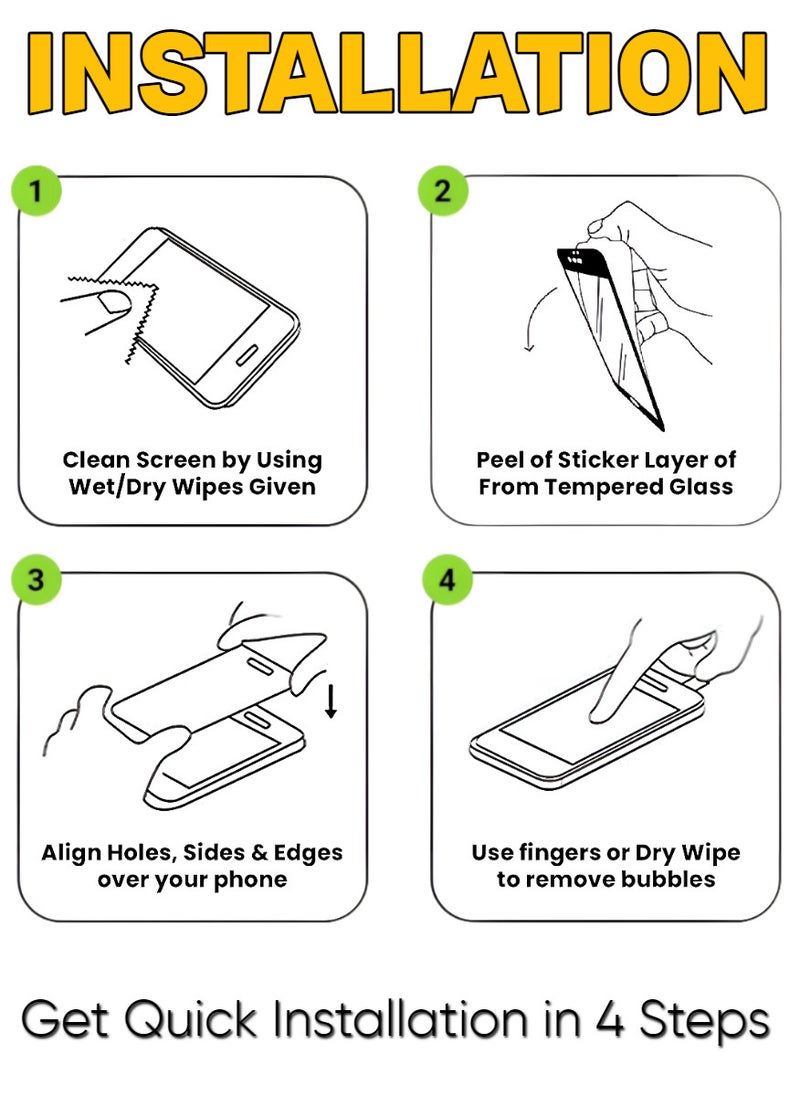 INSTALLATION

1

Clean Screen by Using Wet/Dry Wipes Given

2

Peel of Sticker Layer of From Tempered Glass

3

Align Holes, Sides & Edges over your phone

4

Use fingers or Dry Wipe to remove bubbles

Get Quick Installation in 4 Steps