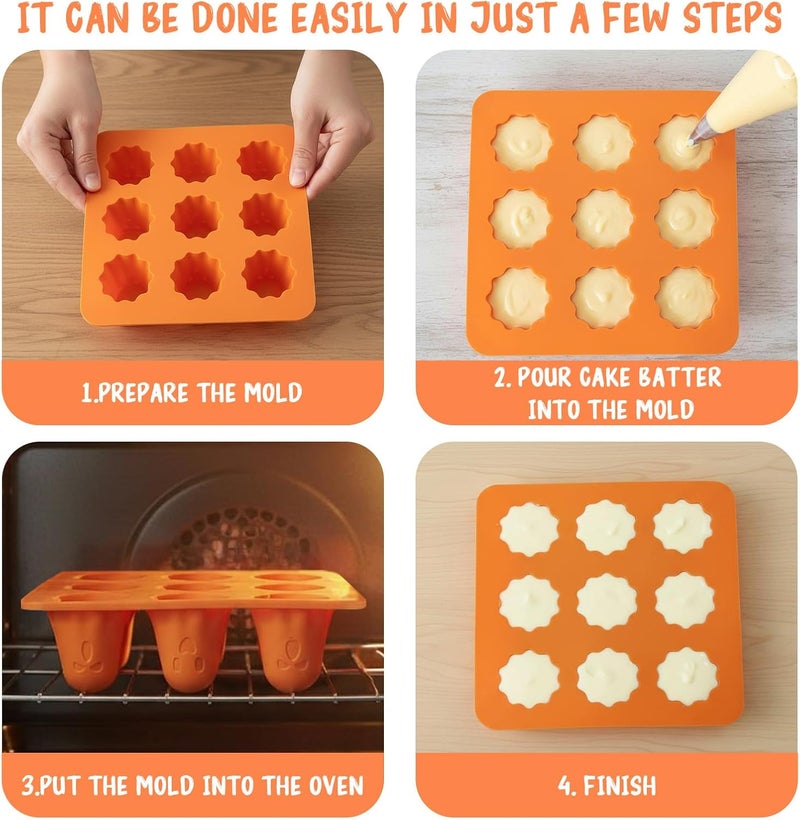 IT CAN BE DONE EASILY IN JUST A FEW STEPS

1.PREPARE THE MOLD

2. POUR CAKE BATTER INTO THE MOLD

3.PUT THE MOLD INTO THE OVEN

4. FINISH