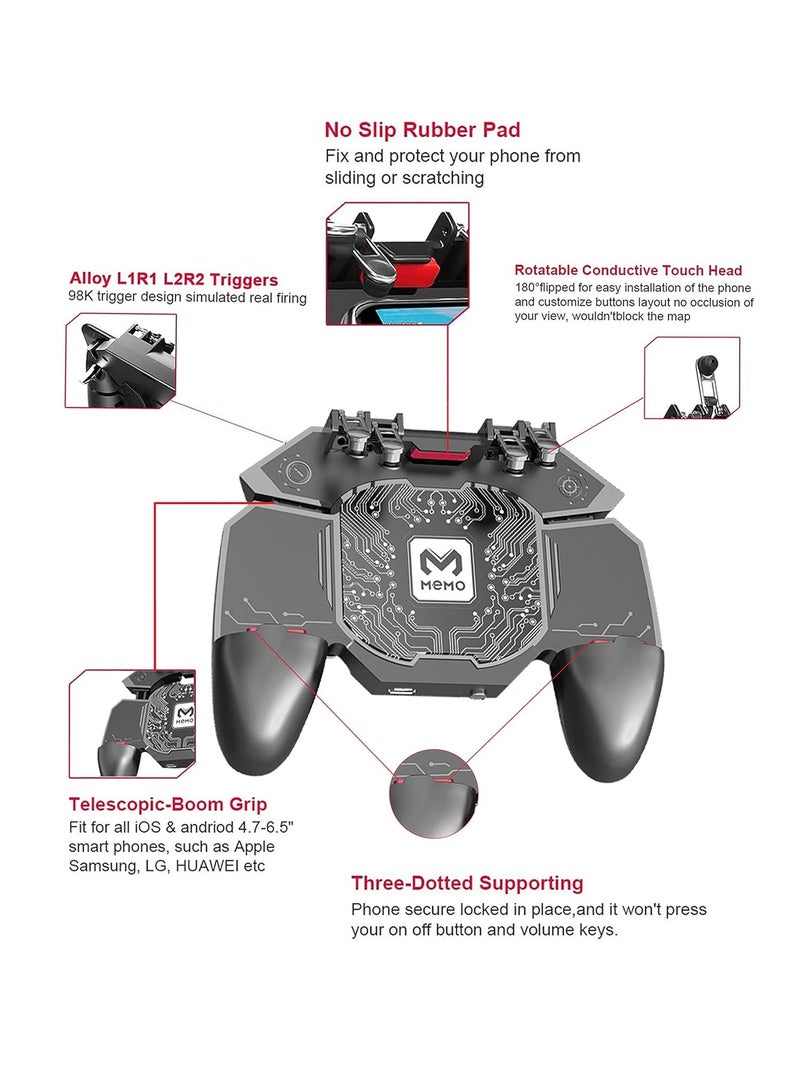 No Slip Rubber Pad
Fix and protect your phone from sliding or scratching

Alloy L1R1 L2R2 Triggers
98K trigger design simulated real firing

Rotatable Conductive Touch Head
180°flipped for easy installation of the phone and customize buttons layout no occlusion of your view, wouldn'tblock the map

MEMO

MEMO

Telescopic-Boom Grip
Fit for all iOS & andriod 4.7-6.5" smart phones, such as Apple Samsung, LG, HUAWEI etc

Three-Dotted Supporting
Phone secure locked in place,and it won't press your on off button and volume keys.