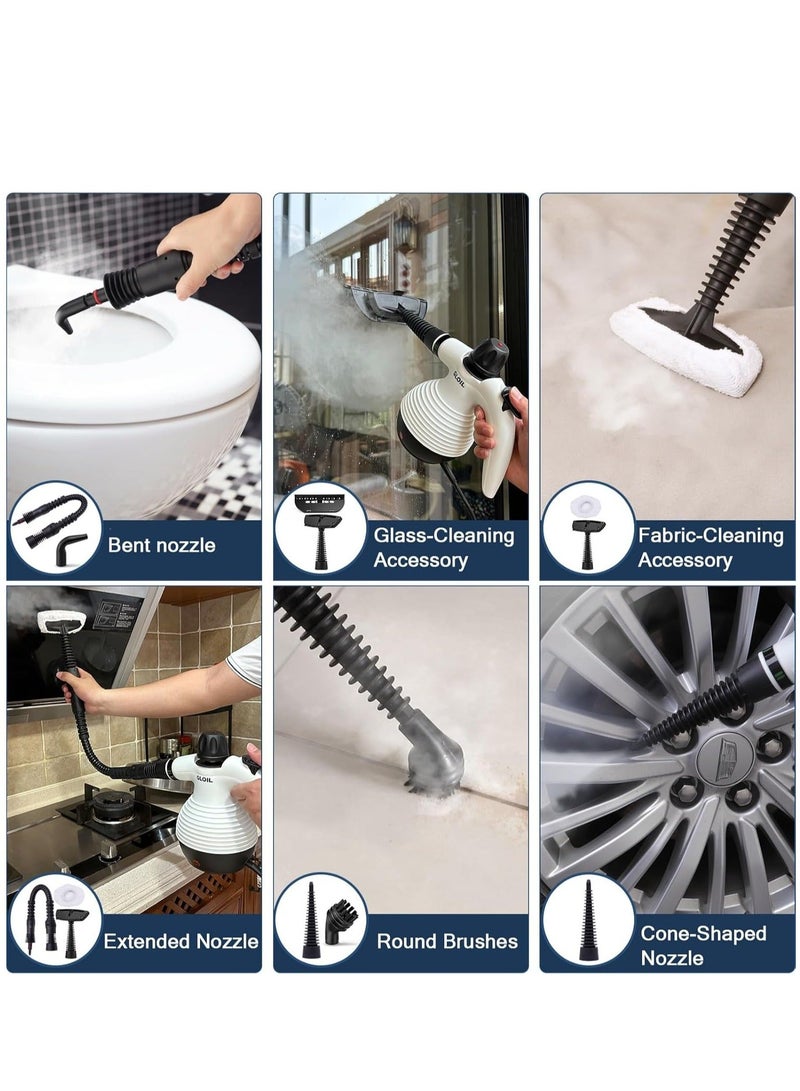 Bent nozzle

SLOIL

Glass-Cleaning Accessory

Fabric-Cleaning Accessory

SLOIL

Extended Nozzle

Round Brushes

Cone-Shaped Nozzle