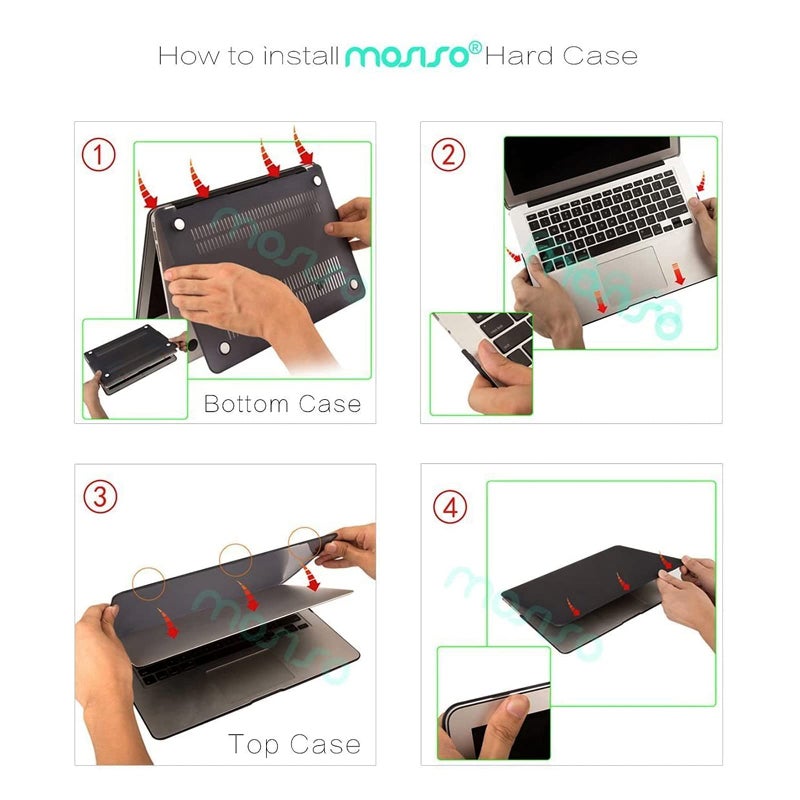 How to install mosiso® Hard Case

①

mosiso

Bottom Case

②

mosiso

③

mosiso

Top Case

④

mosiso