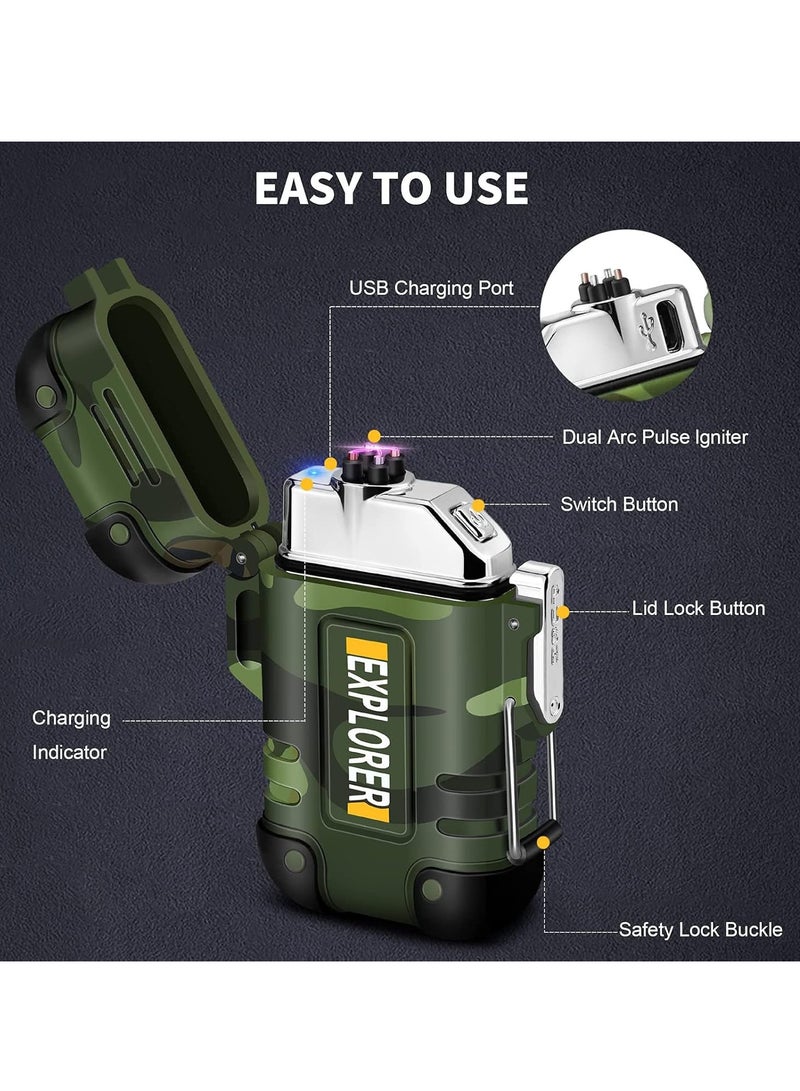 EASY TO USE

USB Charging Port

Dual Arc Pulse Igniter

Switch Button

Lid Lock Button

Charging Indicator

EXPLORER

Safety Lock Buckle