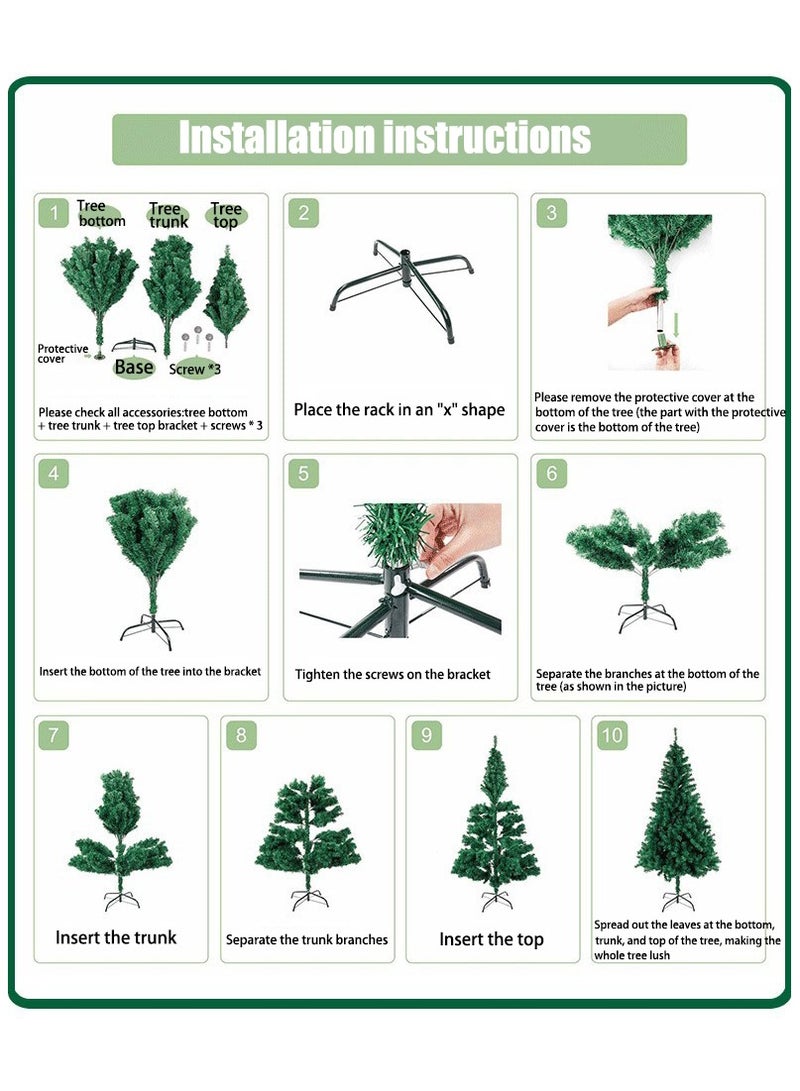 Installation instructions

1

Tree bottom

Tree trunk

Tree top

Protective cover

Base

Screw *3

Please check all accessories:tree bottom + tree trunk + tree top bracket + screws * 3

2

Place the rack in an "x" shape

3

Please remove the protective cover at the bottom of the tree (the part with the protective cover is the bottom of the tree)

4

Insert the bottom of the tree into the bracket

5

Tighten the screws on the bracket

6

Separate the branches at the bottom of the tree (as shown in the picture)

7

Insert the trunk

8

Separate the trunk branches

9

Insert the top

10

Spread out the leaves at the bottom, trunk, and top of the tree, making the whole tree lush