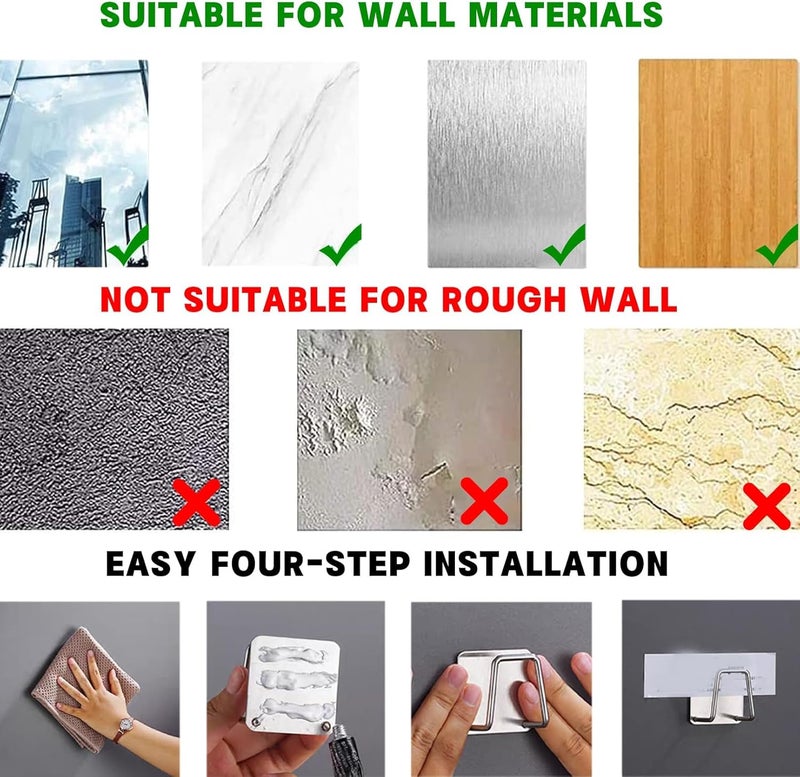 SUITABLE FOR WALL MATERIALS

NOT SUITABLE FOR ROUGH WALL

EASY FOUR-STEP INSTALLATION