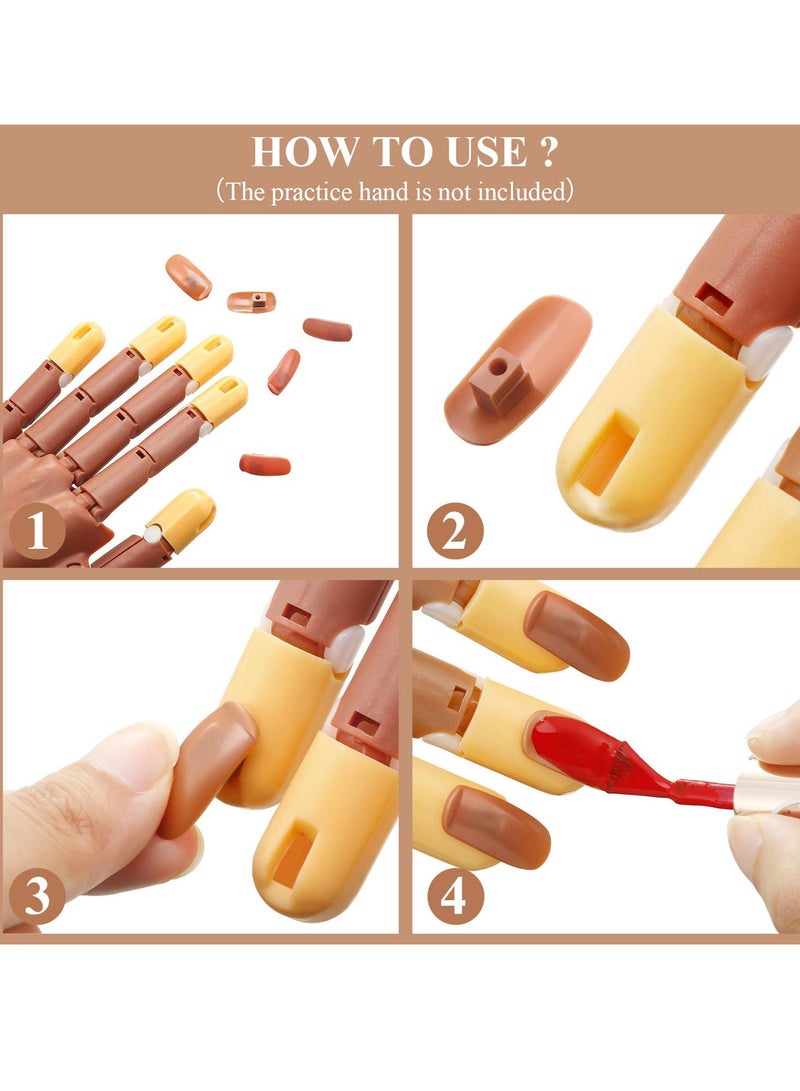 HOW TO USE ?
(The practice hand is not included)

1

2

3

4