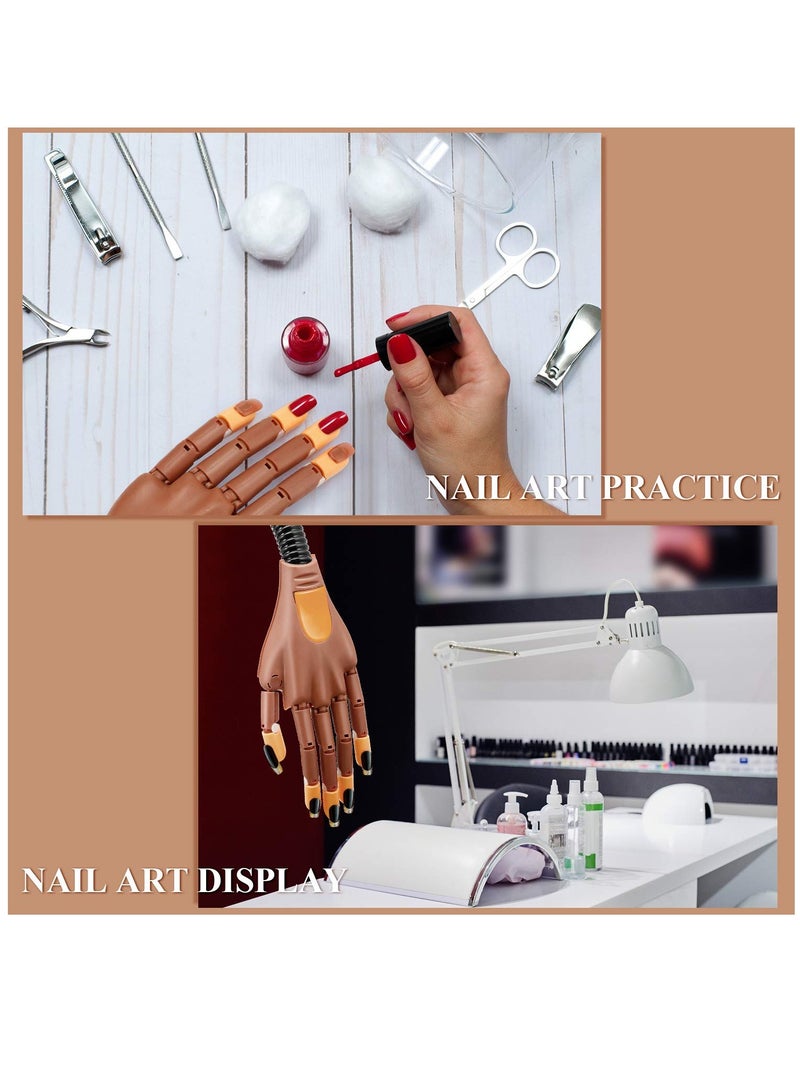 NAIL ART PRACTICE

NAIL ART DISPLAY