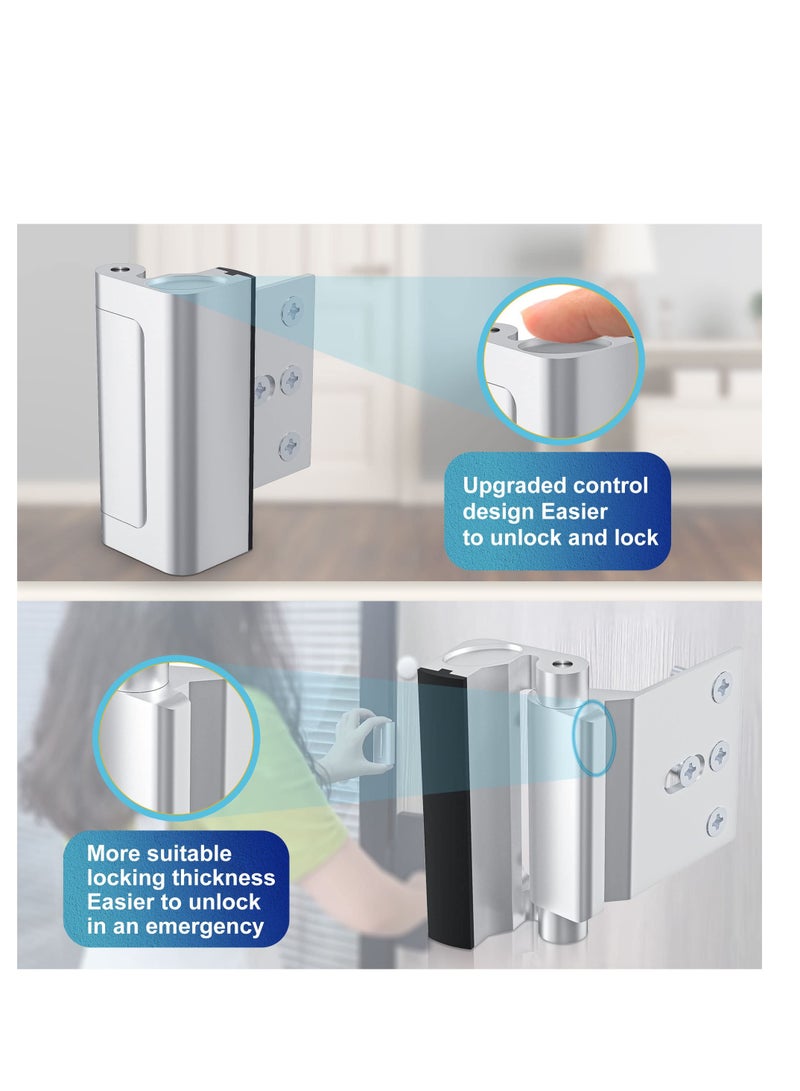 Upgraded control design Easier to unlock and lock

More suitable locking thickness Easier to unlock in an emergency