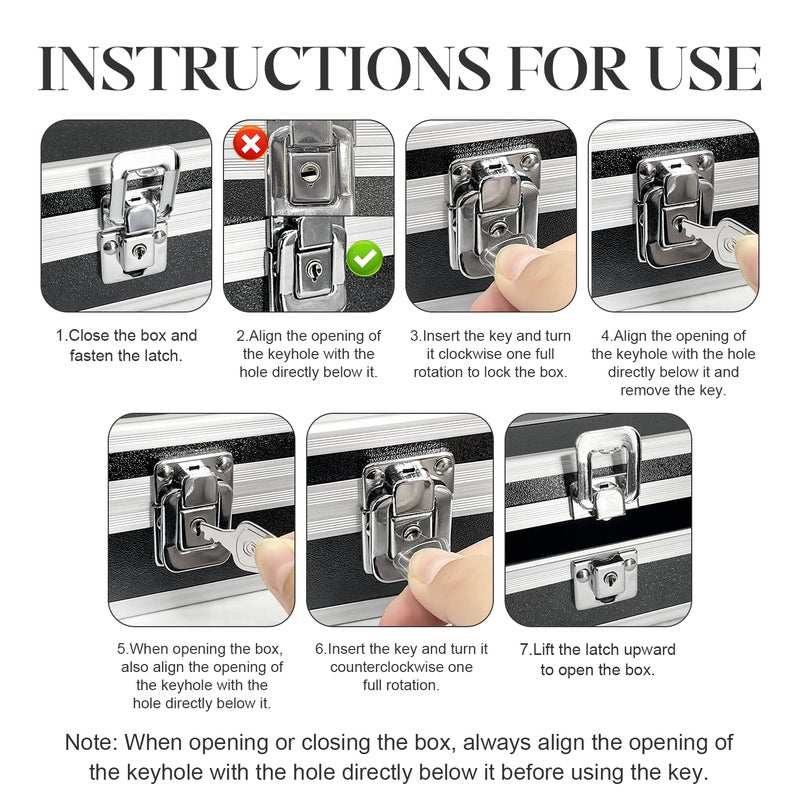 INSTRUCTIONS FOR USE

1.Close the box and fasten the latch.

2.Align the opening of the keyhole with the hole directly below it.

3.Insert the key and turn it clockwise one full rotation to lock the box.

4.Align the opening of the keyhole with the hole directly below it and remove the key.

5.When opening the box, also align the opening of the keyhole with the hole directly below it.

6.Insert the key and turn it counterclockwise one full rotation.

7.Lift the latch upward to open the box.

Note: When opening or closing the box, always align the opening of the keyhole with the hole directly below it before using the key.