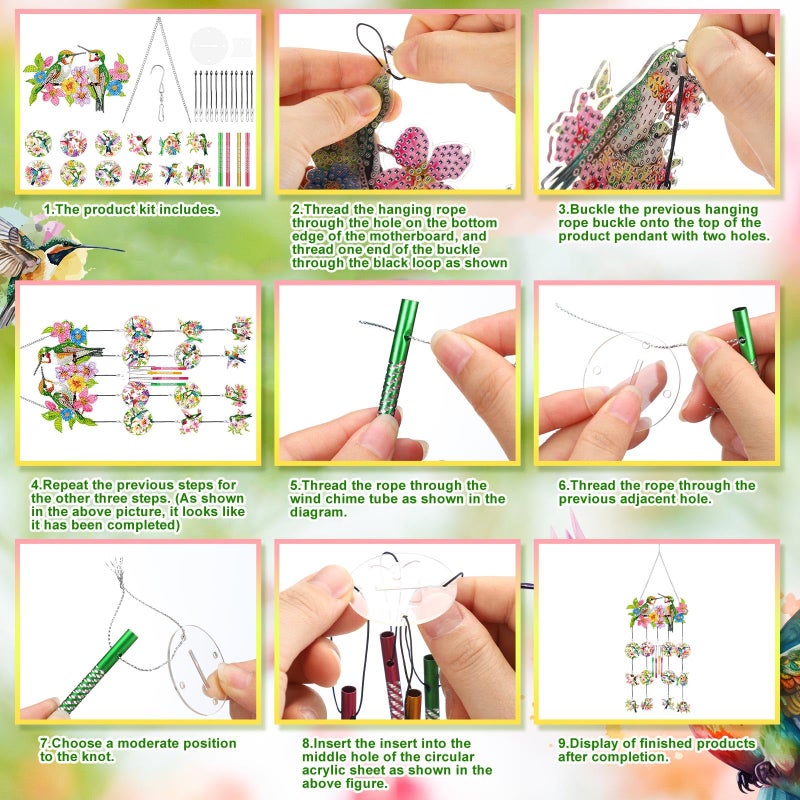 1.The product kit includes.

2.Thread the hanging rope through the hole on the bottom edge of the motherboard, and thread one end of the buckle through the black loop as shown

3.Buckle the previous hanging rope buckle onto the top of the product pendant with two holes.

4.Repeat the previous steps for the other three steps. (As shown in the above picture, it looks like it has been completed)

5.Thread the rope through the wind chime tube as shown in the diagram.

6.Thread the rope through the previous adjacent hole.

7.Choose a moderate position to the knot.

8.Insert the insert into the middle hole of the circular acrylic sheet as shown in the above figure.

9.Display of finished products after completion.