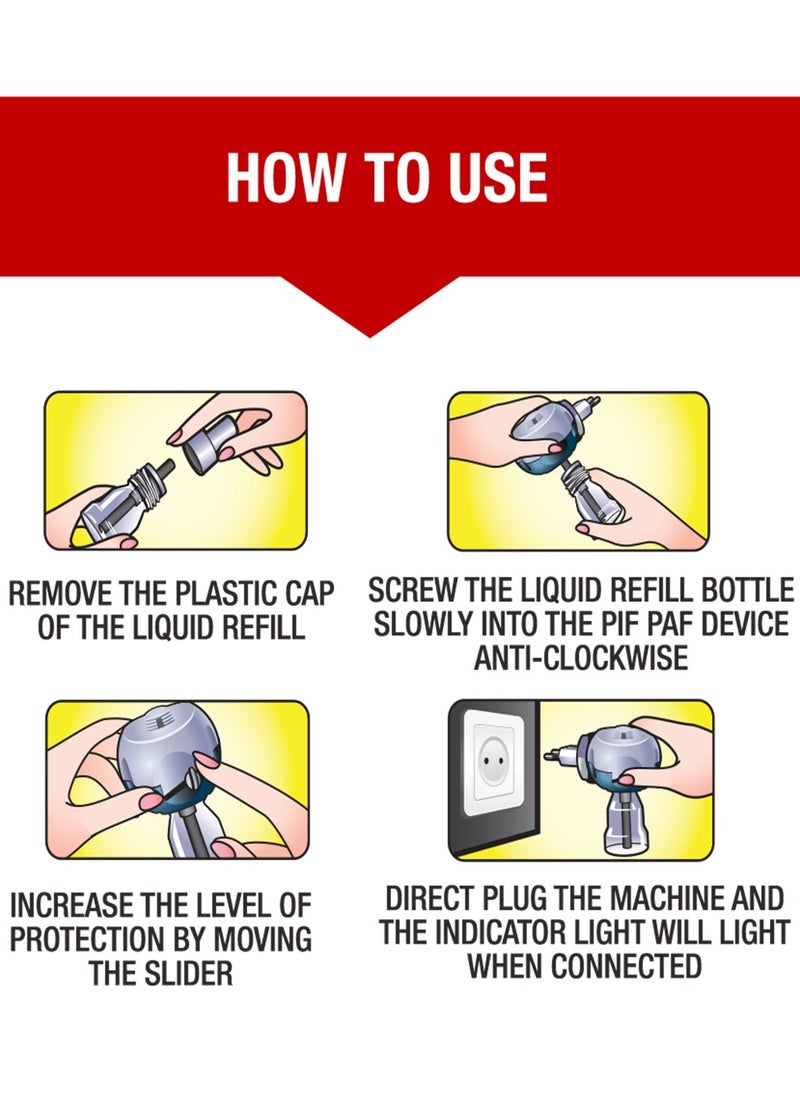 HOW TO USE

REMOVE THE PLASTIC CAP OF THE LIQUID REFILL

SCREW THE LIQUID REFILL BOTTLE SLOWLY INTO THE PIF PAF DEVICE ANTI-CLOCKWISE

INCREASE THE LEVEL OF PROTECTION BY MOVING THE SLIDER

DIRECT PLUG THE MACHINE AND THE INDICATOR LIGHT WILL LIGHT WHEN CONNECTED