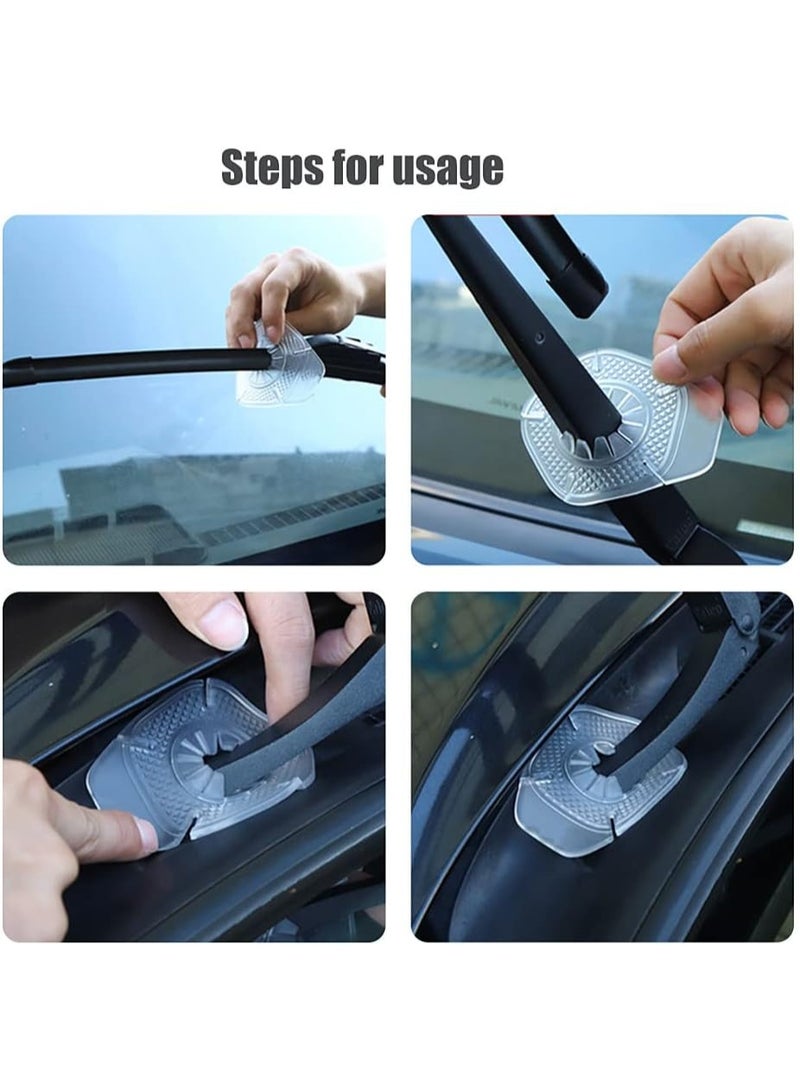 Steps for usage