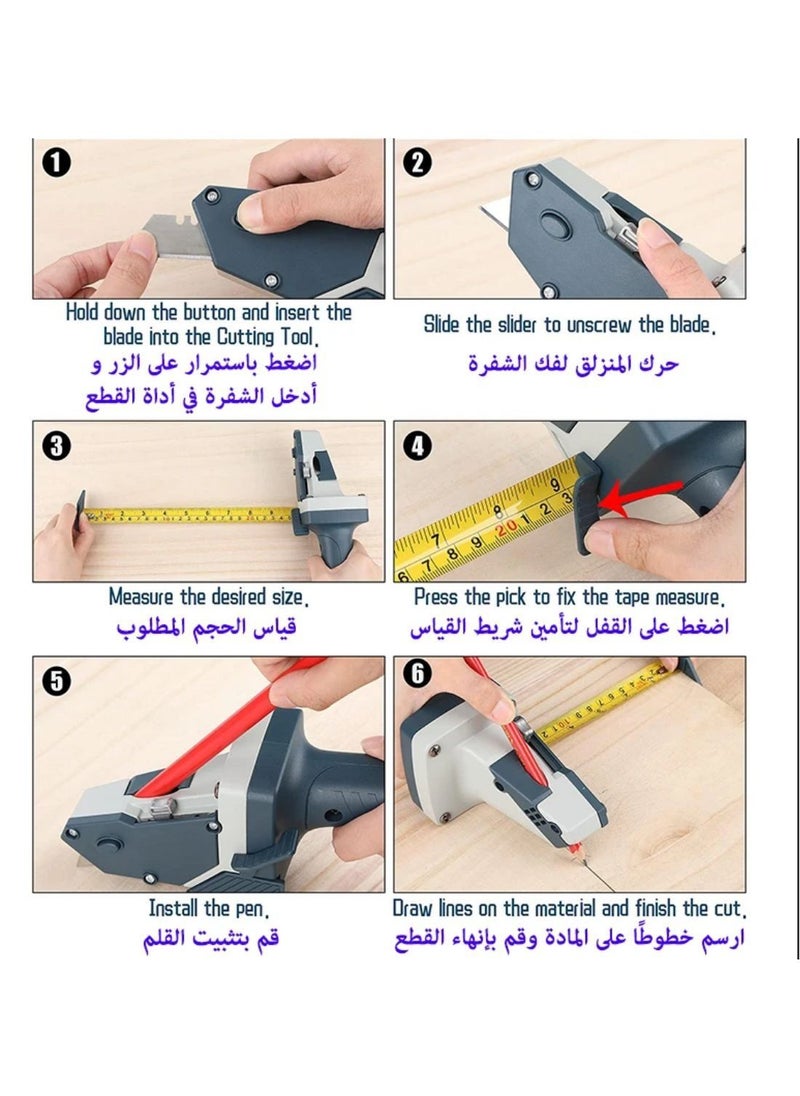 1

Hold down the button and insert the blade into the Cutting Tool.
اضغط باستمرار على الزر و أدخل الشفرة في أداة القطع

2

Slide the slider to unscrew the blade.
حرك المنزلق لفك الشفرة

3

Measure the desired size.
قياس الحجم المطلوب

4

Press the pick to fix the tape measure.
اضغط على القفل لتأمين شريط القياس

5

Install the pen.
قم بتثبيت القلم

6

Draw lines on the material and finish the cut.
ارسم خطوطًا على المادة وقم بإنهاء القطع