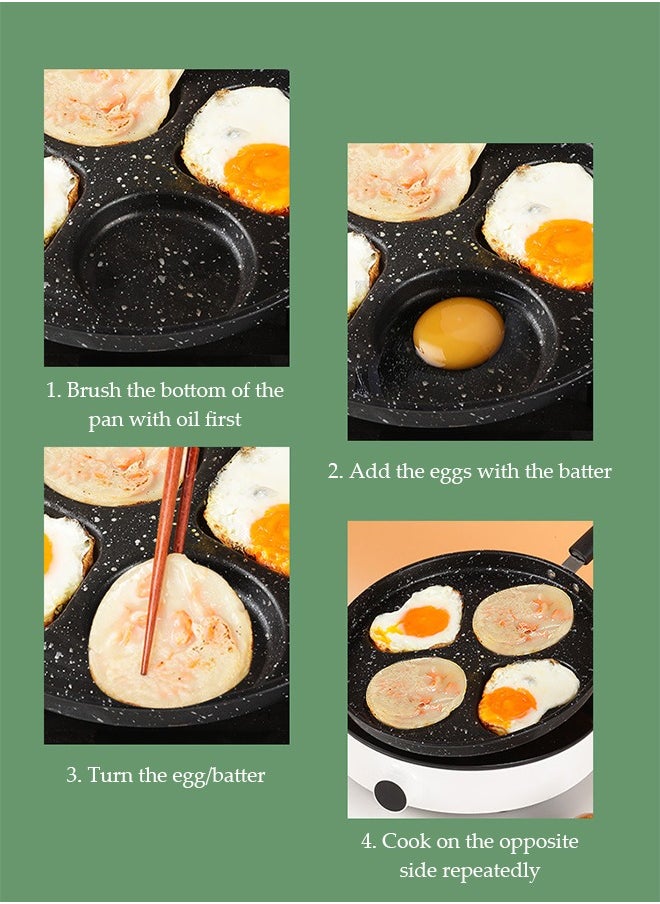 1. Brush the bottom of the pan with oil first

2. Add the eggs with the batter

3. Turn the egg/batter

4. Cook on the opposite side repeatedly