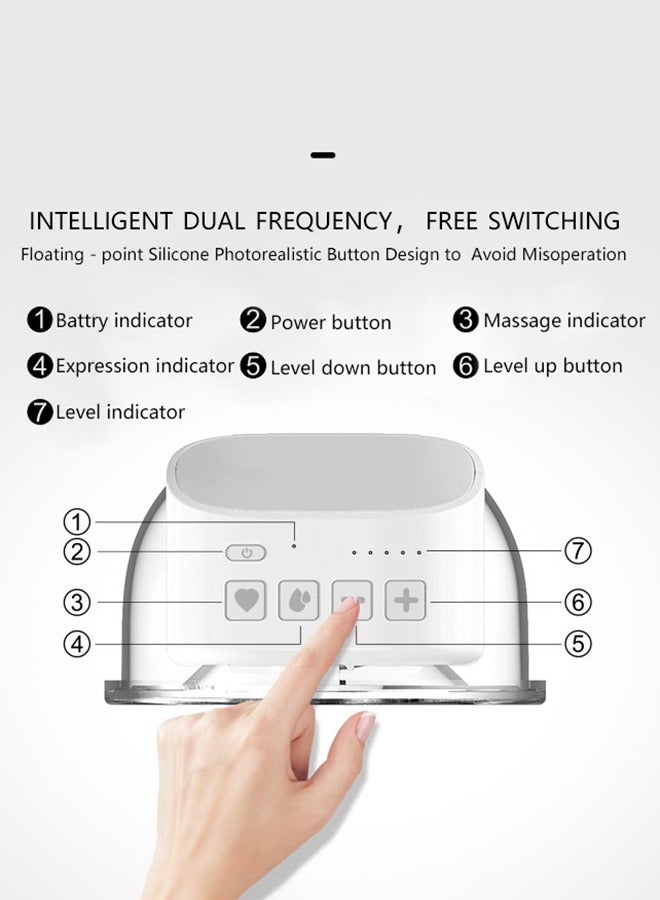 INTELLIGENT DUAL FREQUENCY， FREE SWITCHING
Floating - point Silicone Photorealistic Button Design to Avoid Misoperation

❶ Battry indicator ❷ Power button ❸ Massage indicator
❹ Expression indicator ❺ Level down button ❻ Level up button
❼ Level indicator

①
②
③
④
⑦
⑥
⑤