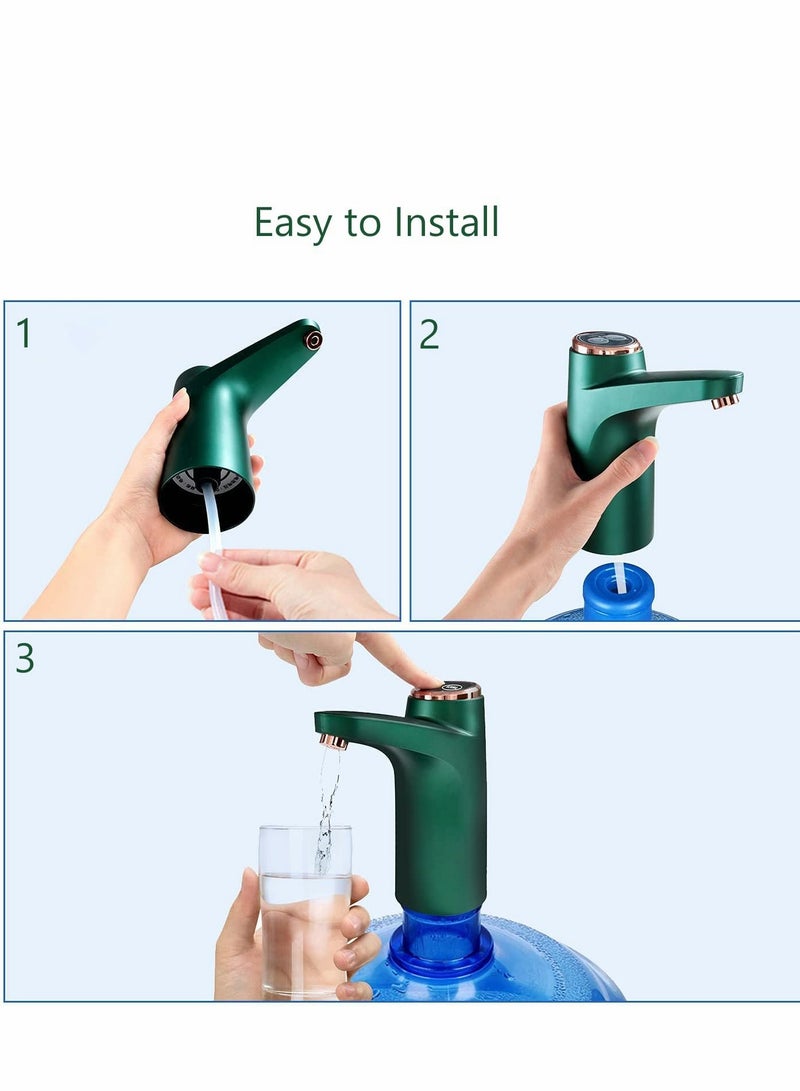 Easy to Install

1

2

3