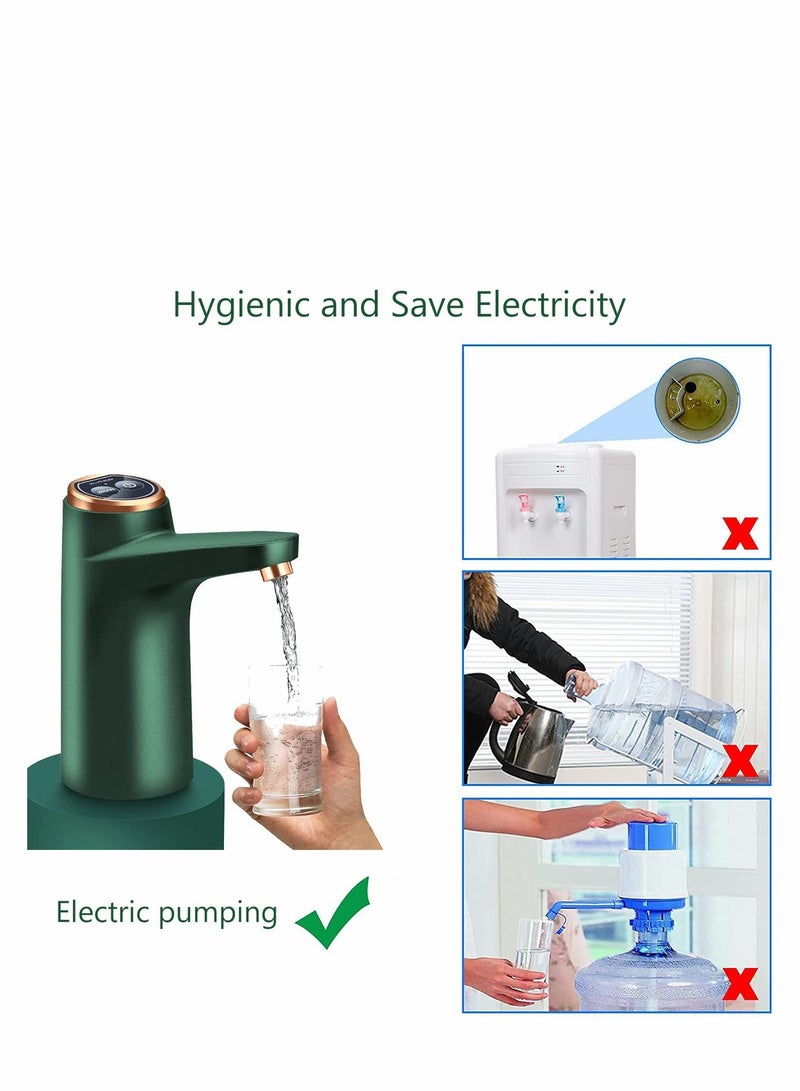 Hygienic and Save Electricity

Electric pumping