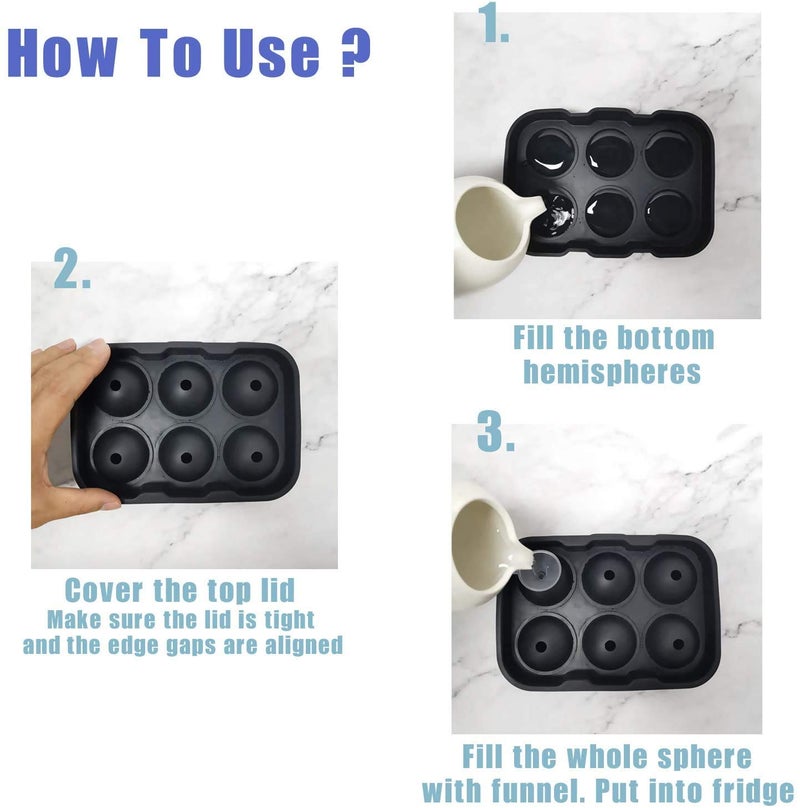 How To Use ?

1.

Fill the bottom hemispheres

2.

Cover the top lid
Make sure the lid is tight and the edge gaps are aligned

3.

Fill the whole sphere with funnel. Put into fridge