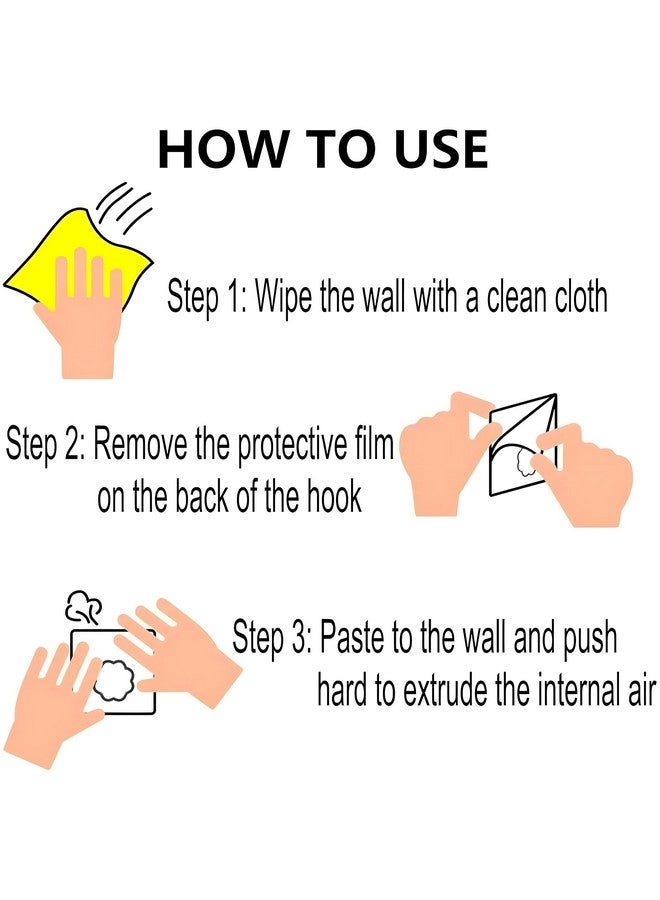 HOW TO USE

Step 1: Wipe the wall with a clean cloth

Step 2: Remove the protective film on the back of the hook

Step 3: Paste to the wall and push hard to extrude the internal air