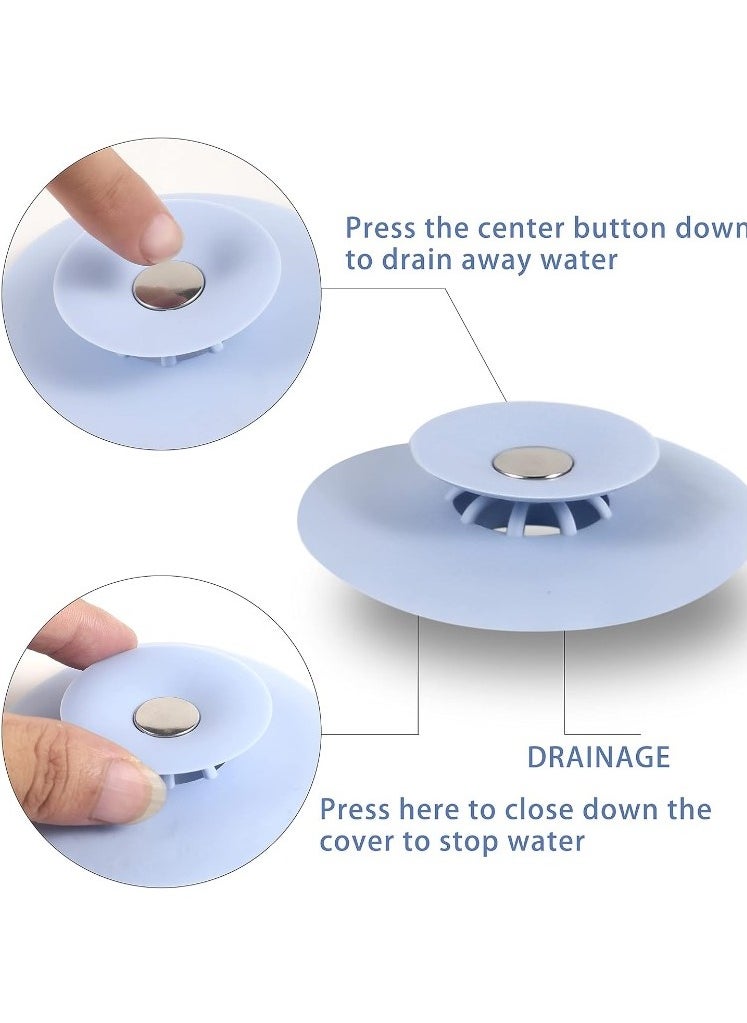 Press the center button down to drain away water

DRAINAGE

Press here to close down the cover to stop water