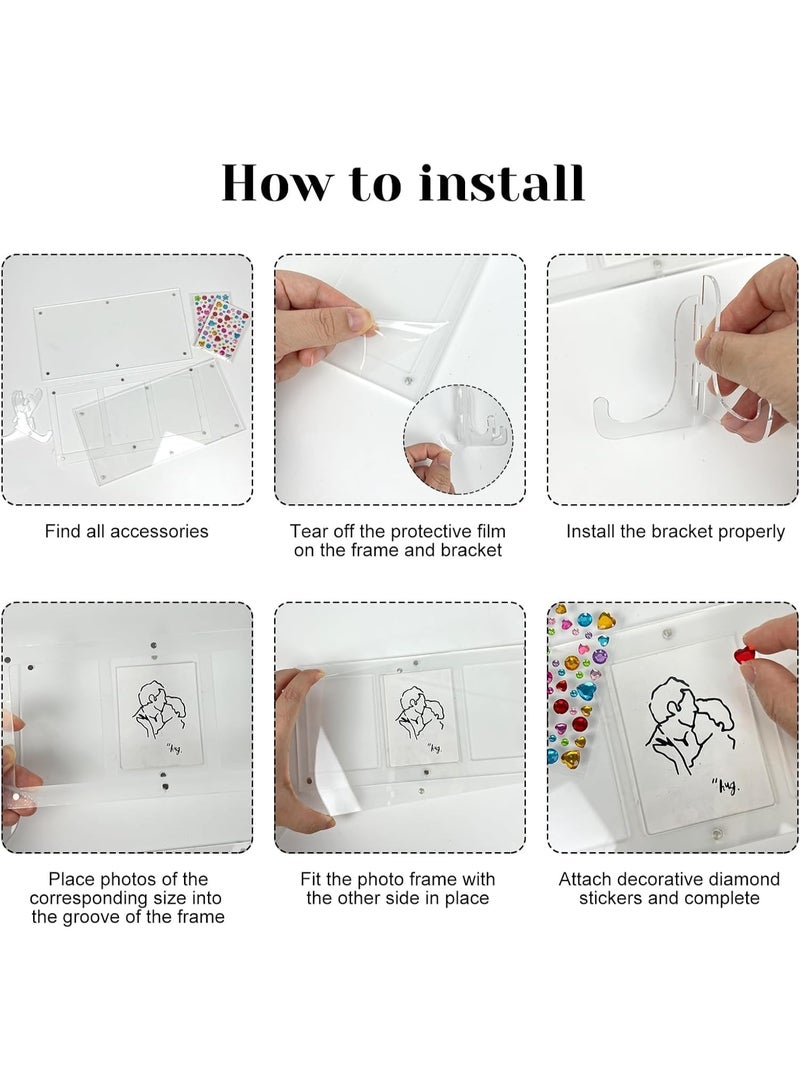 How to install

Find all accessories

Tear off the protective film on the frame and bracket

Install the bracket properly

Place photos of the corresponding size into the groove of the frame

Fit the photo frame with the other side in place

Attach decorative diamond stickers and complete