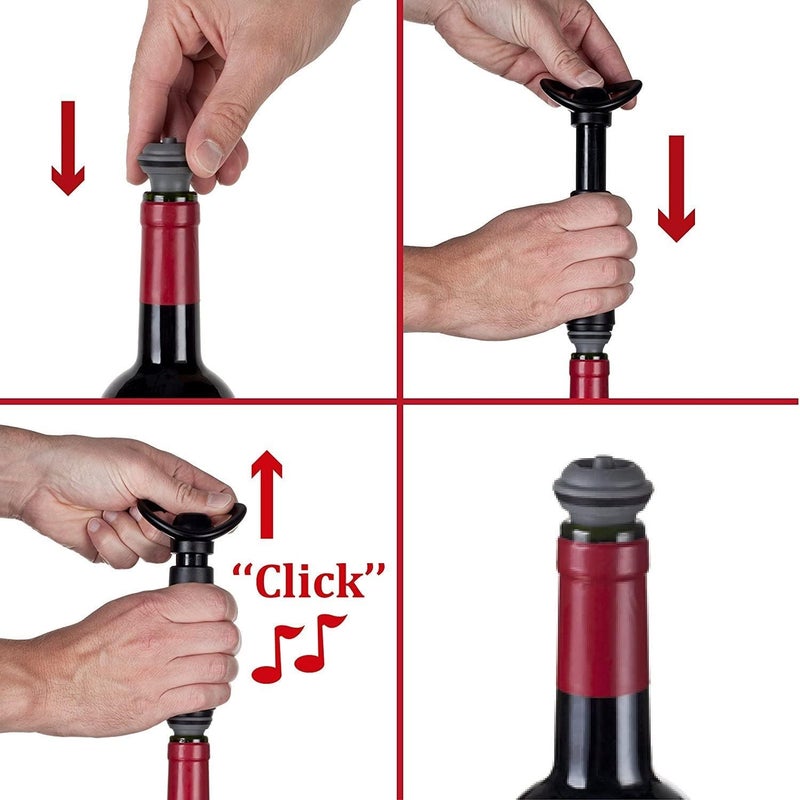 "Click"