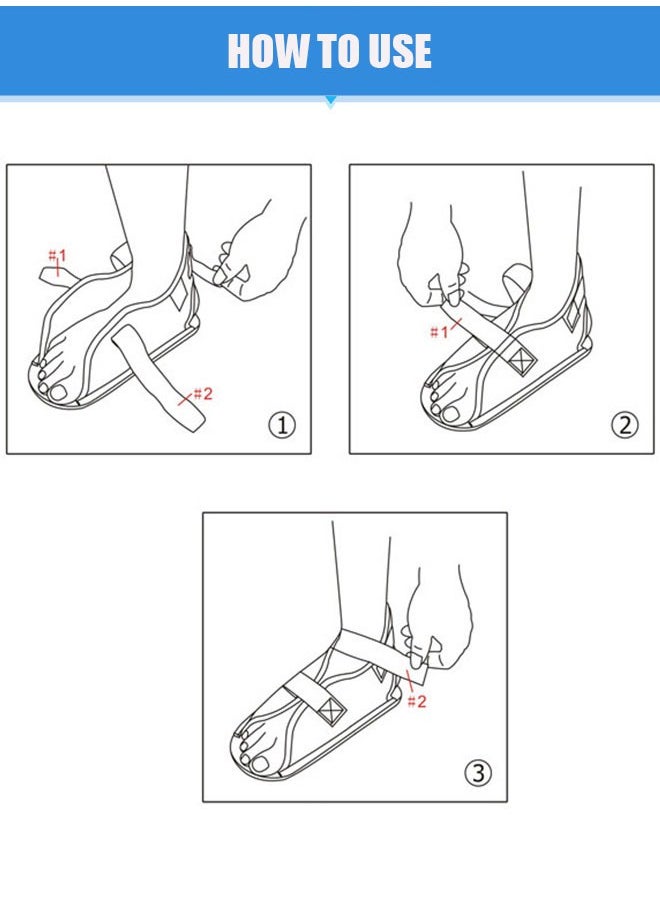 HOW TO USE

#1

#2

①

#1

②

#2

③