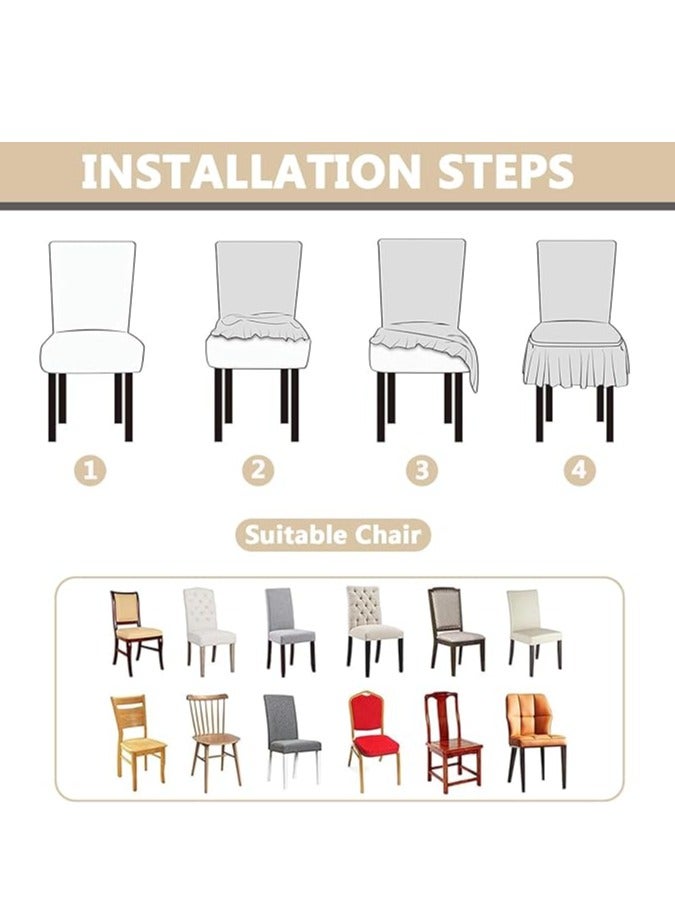 INSTALLATION STEPS

1

2

3

4

Suitable Chair