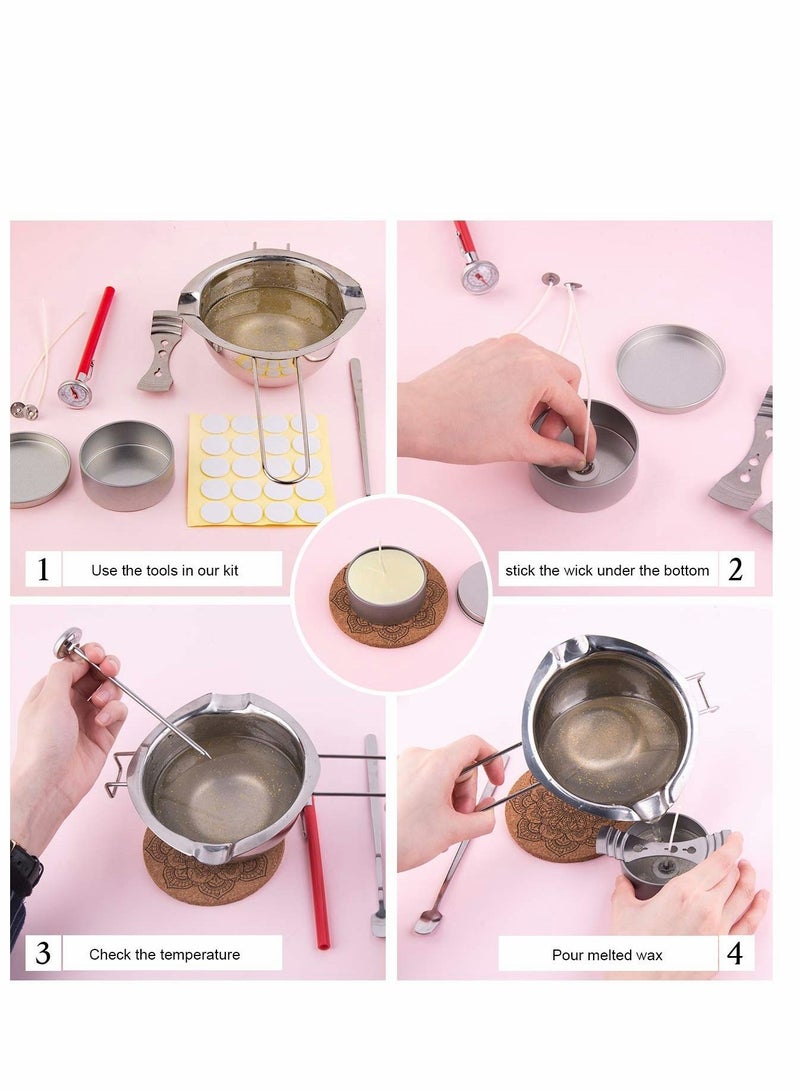 1 Use the tools in our kit

stick the wick under the bottom 2

3 Check the temperature

Pour melted wax 4