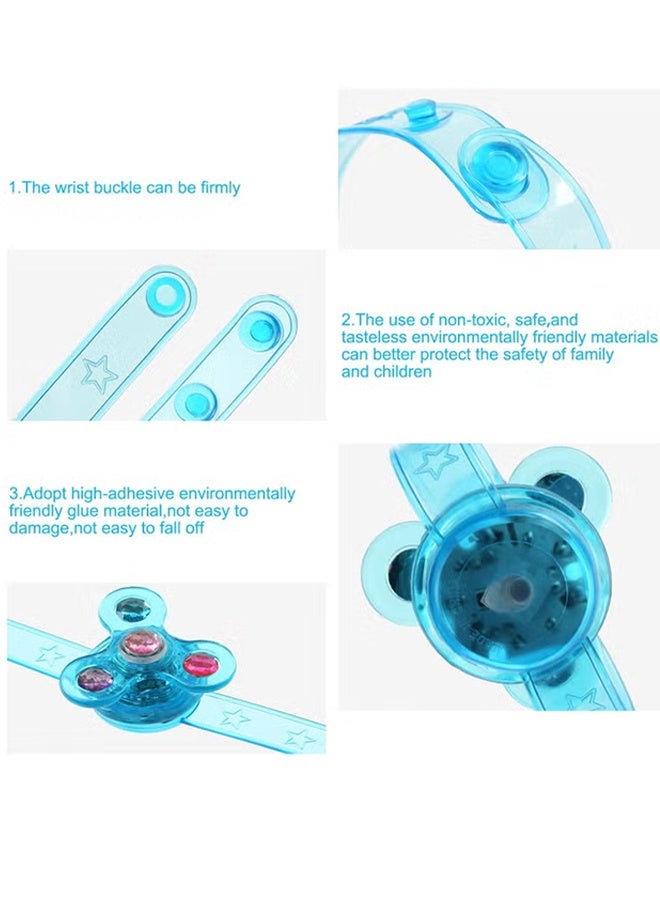 1.The wrist buckle can be firmly

2.The use of non-toxic, safe,and tasteless environmentally friendly materials can better protect the safety of family and children

3.Adopt high-adhesive environmentally friendly glue material,not easy to damage,not easy to fall off