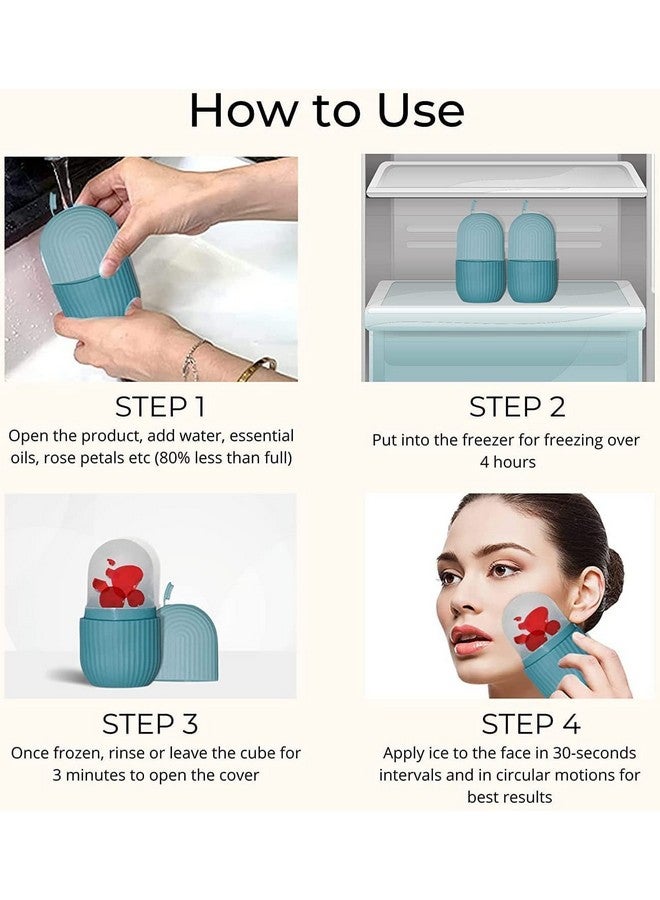 How to Use

STEP 1
Open the product, add water, essential oils, rose petals etc (80% less than full)

STEP 2
Put into the freezer for freezing over 4 hours

STEP 3
Once frozen, rinse or leave the cube for 3 minutes to open the cover

STEP 4
Apply ice to the face in 30-seconds intervals and in circular motions for best results