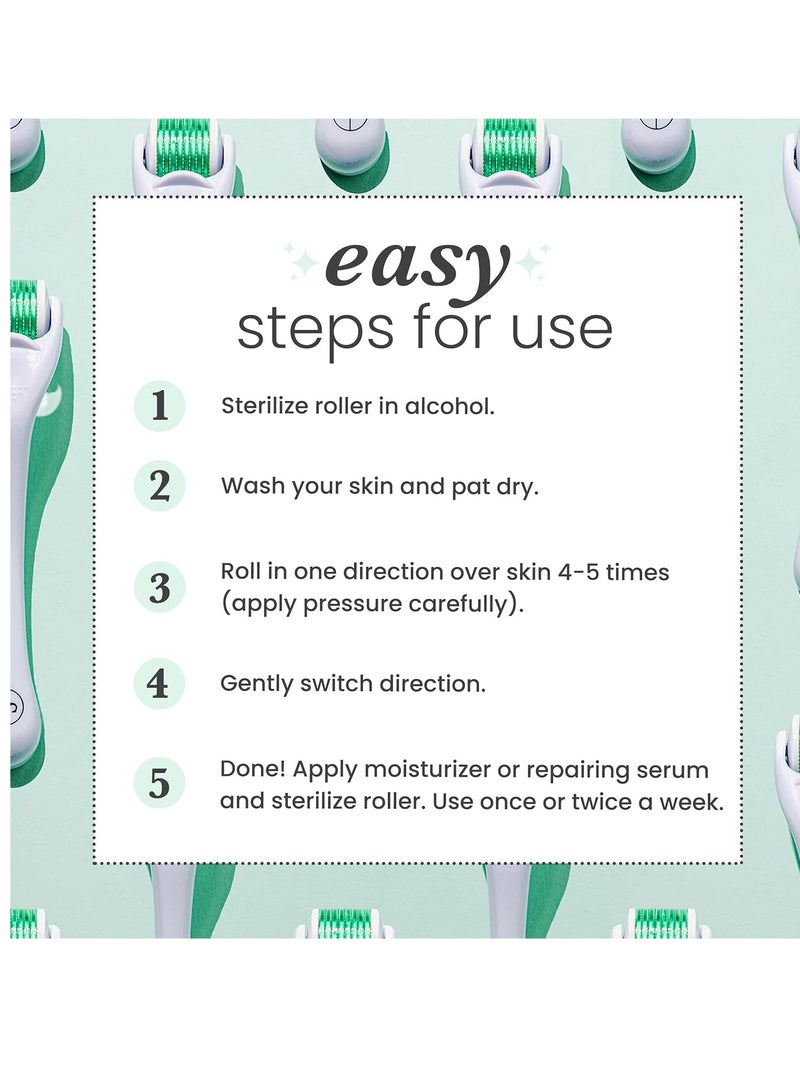 easy
steps for use

1 Sterilize roller in alcohol.

2 Wash your skin and pat dry.

3 Roll in one direction over skin 4-5 times (apply pressure carefully).

4 Gently switch direction.

5 Done! Apply moisturizer or repairing serum and sterilize roller. Use once or twice a week.