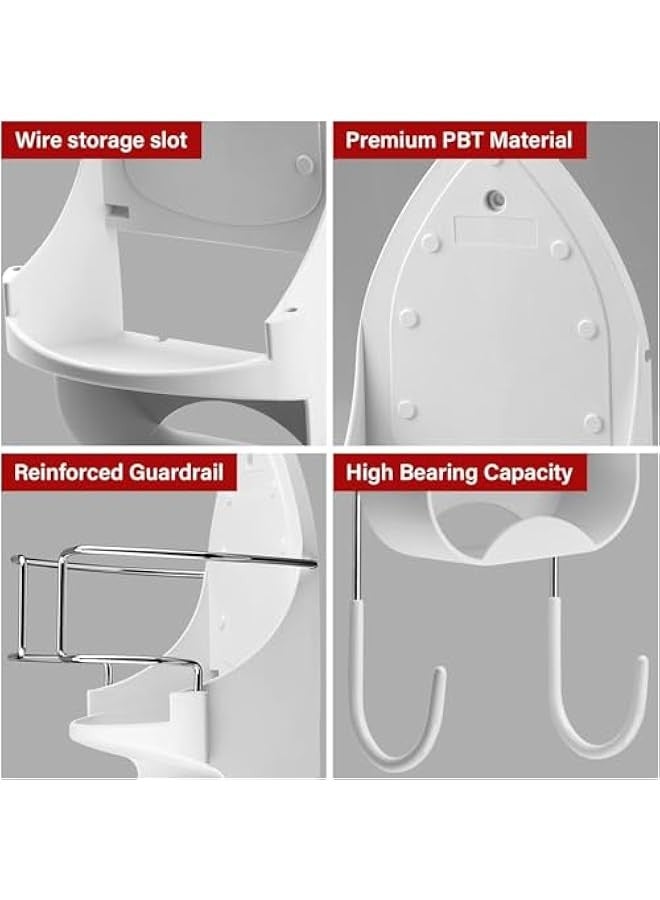 Wire storage slot

Premium PBT Material

Reinforced Guardrail

High Bearing Capacity