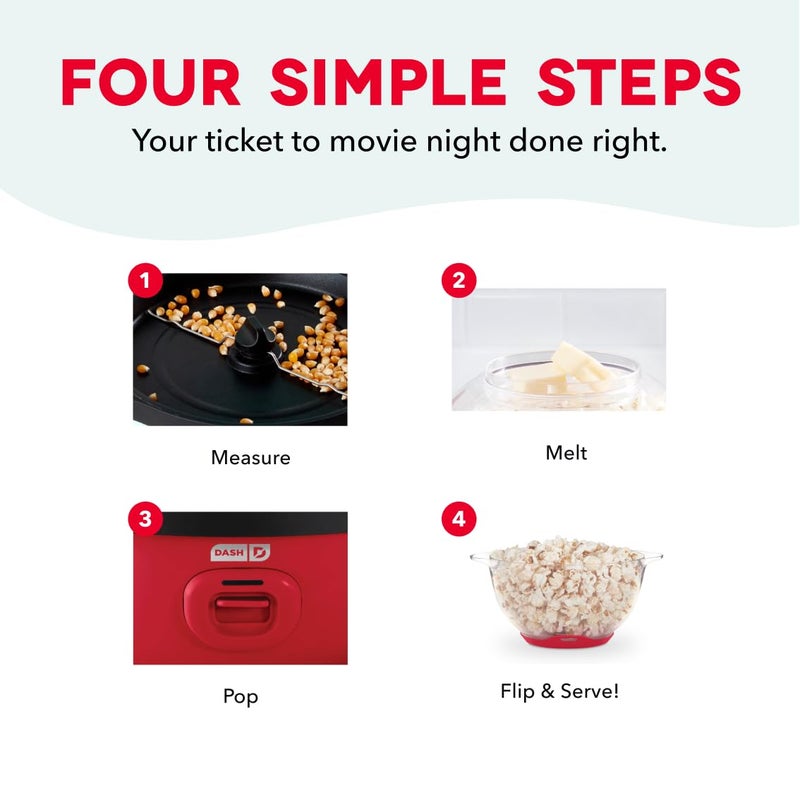 FOUR SIMPLE STEPS
Your ticket to movie night done right.

1
Measure

2
Melt

3
DASH
Pop

4
Flip & Serve!