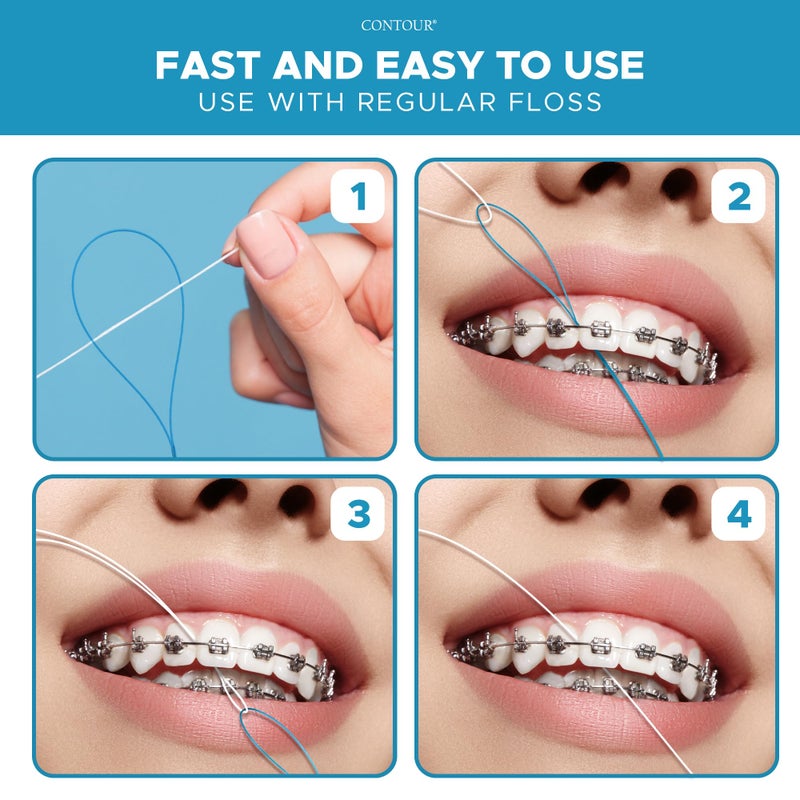 CONTOUR®

FAST AND EASY TO USE
USE WITH REGULAR FLOSS

1

2

3

4