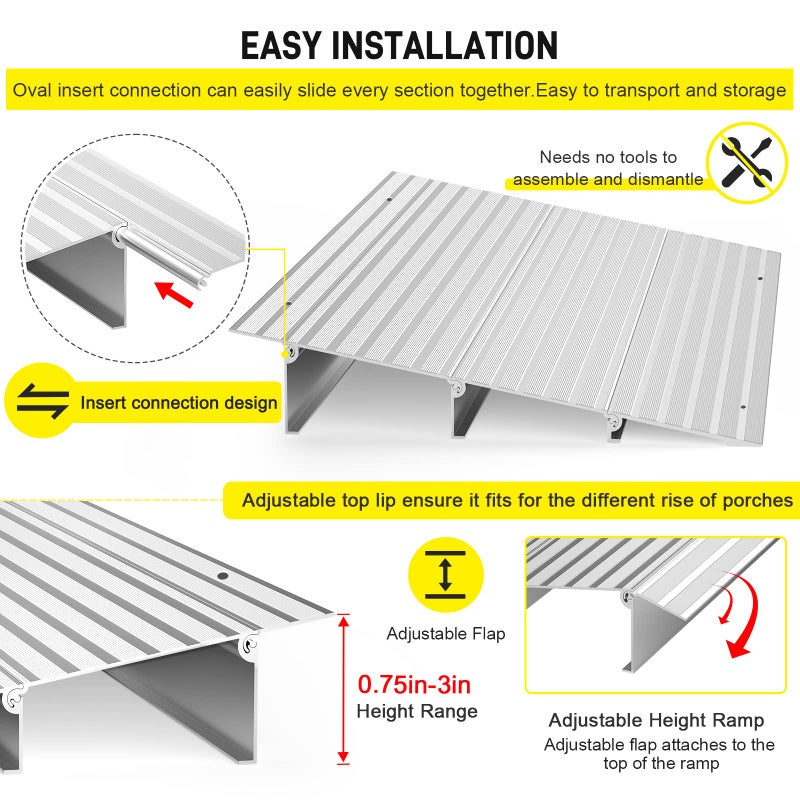 EASY INSTALLATION

Oval insert connection can easily slide every section together.Easy to transport and storage

Needs no tools to assemble and dismantle

Insert connection design

Adjustable top lip ensure it fits for the different rise of porches

Adjustable Flap

0.75in-3in
Height Range

Adjustable Height Ramp
Adjustable flap attaches to the top of the ramp