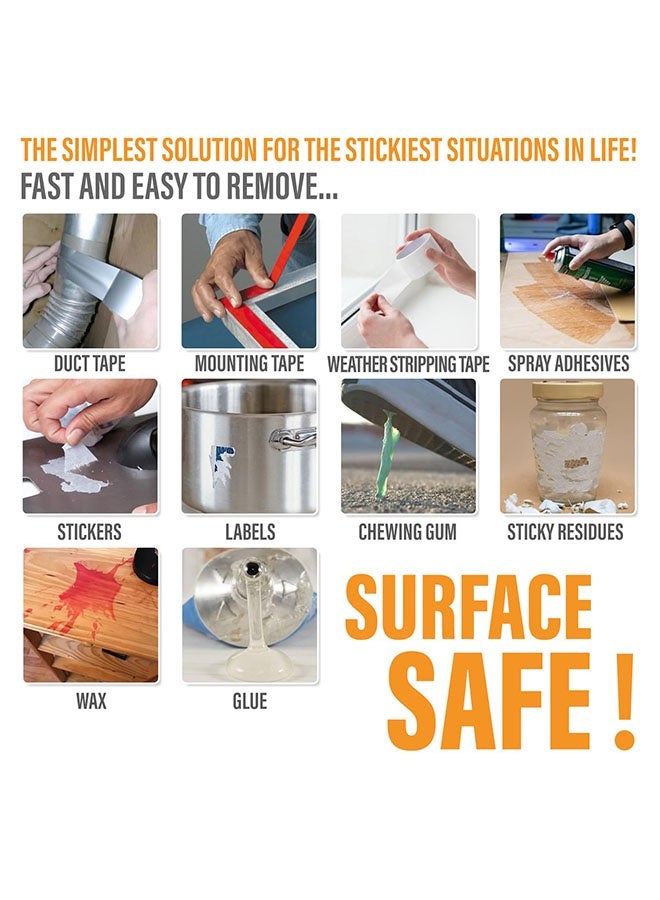 THE SIMPLEST SOLUTION FOR THE STICKIEST SITUATIONS IN LIFE!
FAST AND EASY TO REMOVE...

DUCT TAPE
MOUNTING TAPE
WEATHER STRIPPING TAPE
SPRAY ADHESIVES
STICKERS
LABELS
CHEWING GUM
STICKY RESIDUES
WAX
GLUE

SURFACE SAFE !