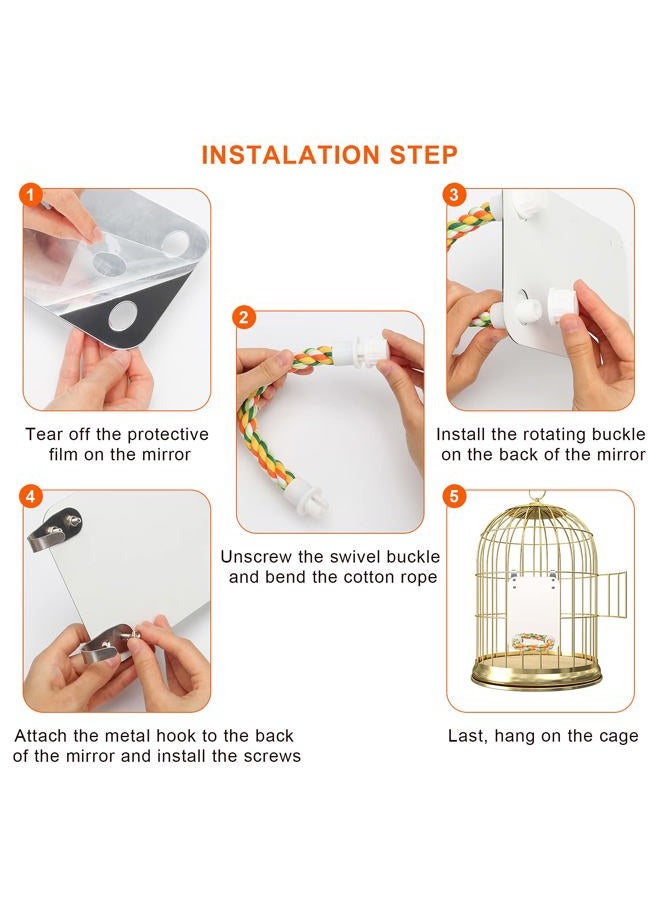 INSTALATION STEP

1

Tear off the protective film on the mirror

2

Unscrew the swivel buckle and bend the cotton rope

3

Install the rotating buckle on the back of the mirror

4

Attach the metal hook to the back of the mirror and install the screws

5

Last, hang on the cage