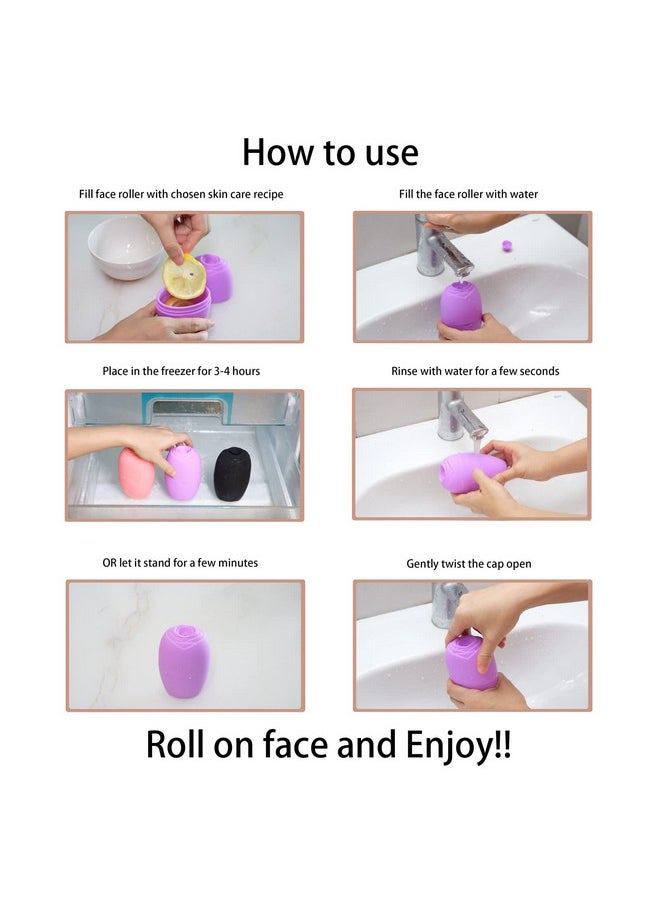 How to use

Fill face roller with chosen skin care recipe

Fill the face roller with water

Place in the freezer for 3-4 hours

Rinse with water for a few seconds

OR let it stand for a few minutes

Gently twist the cap open

Roll on face and Enjoy!!